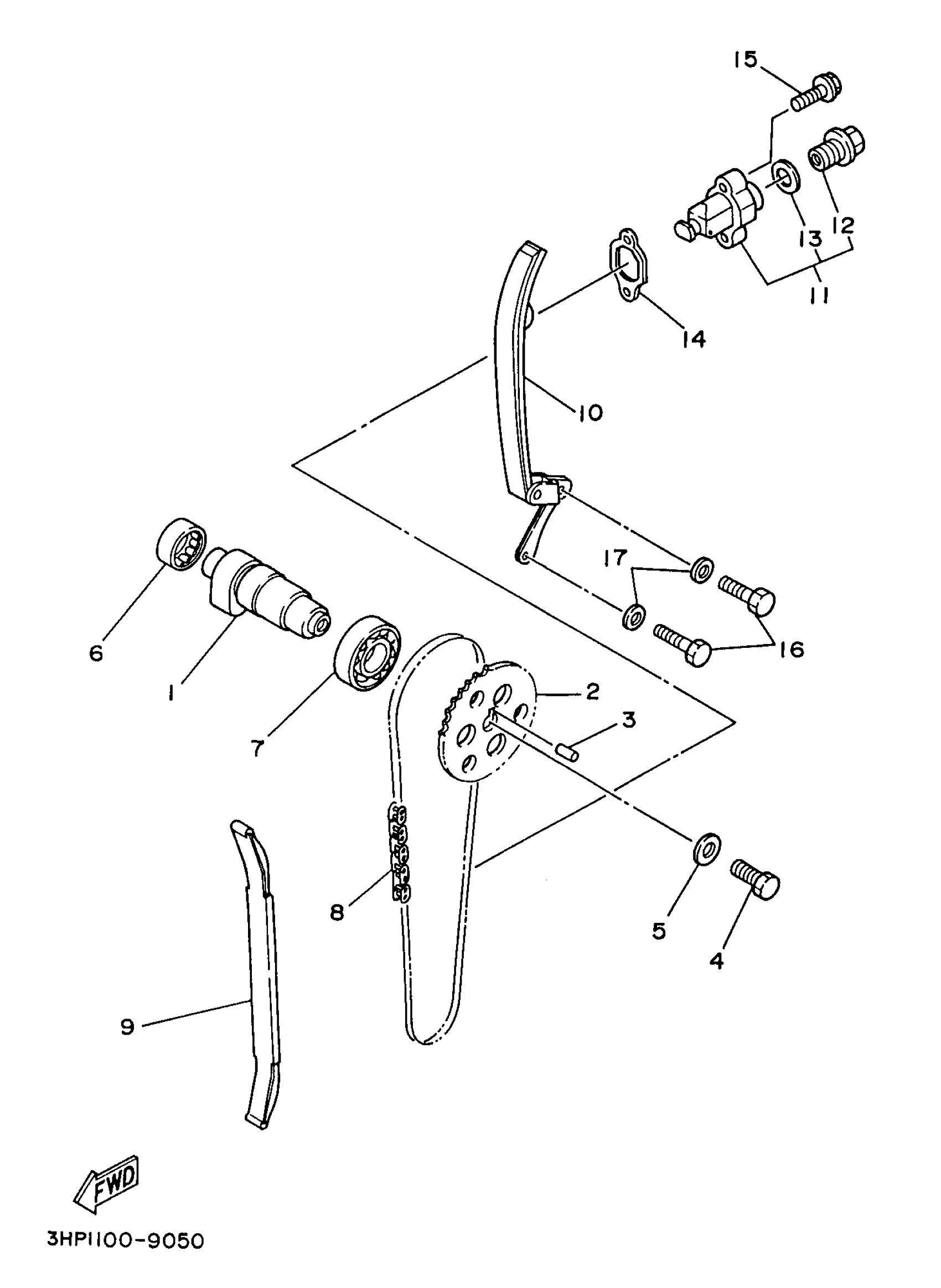 15
12
13
11
14
10
17
16
6
1
7
2
3
8
5
4
9
FWD
3HP1100-9050