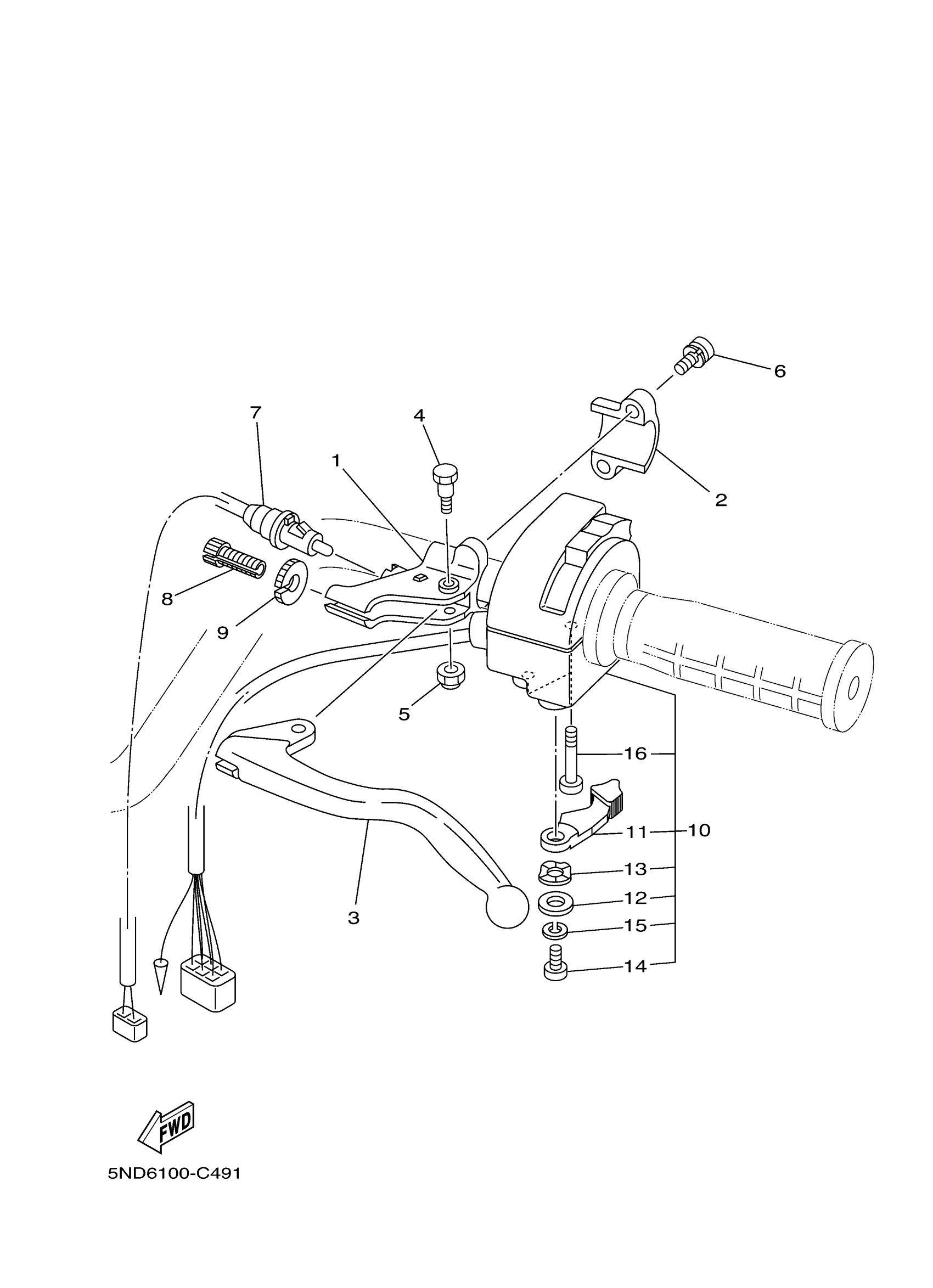 6
7
4
1
2
8
9
5
16
11
10
13
12
15
14
3
FWD
5ND6100-C491