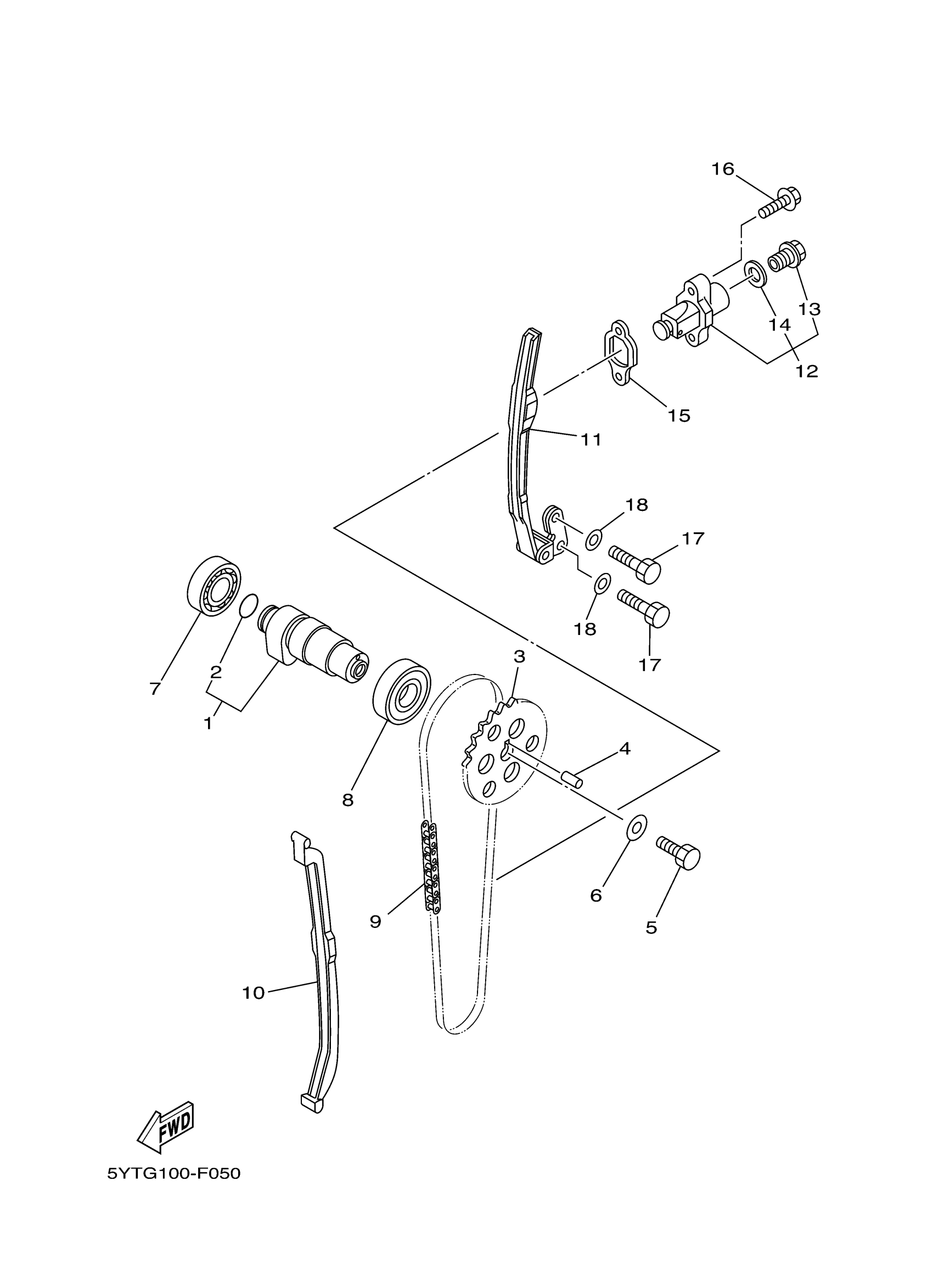 16
13
14
12
15
11
18
17
18
17
7
2
1
3
4
8
6
5
9
10
FWD
5YTG100-F050