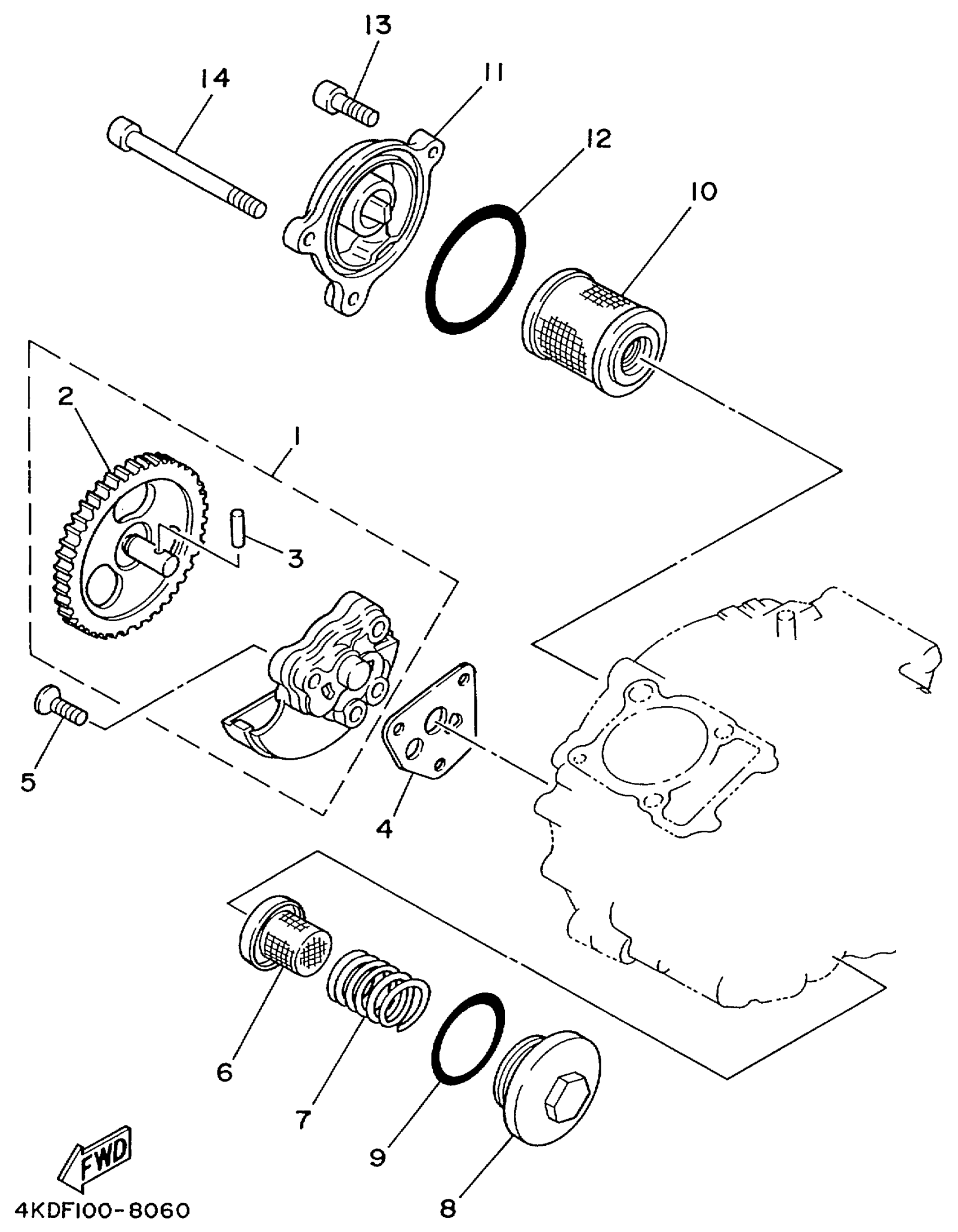 13
14
11
12
10
2
1
3
5
4
6
7
9
8
FWD
4KDF100-8060