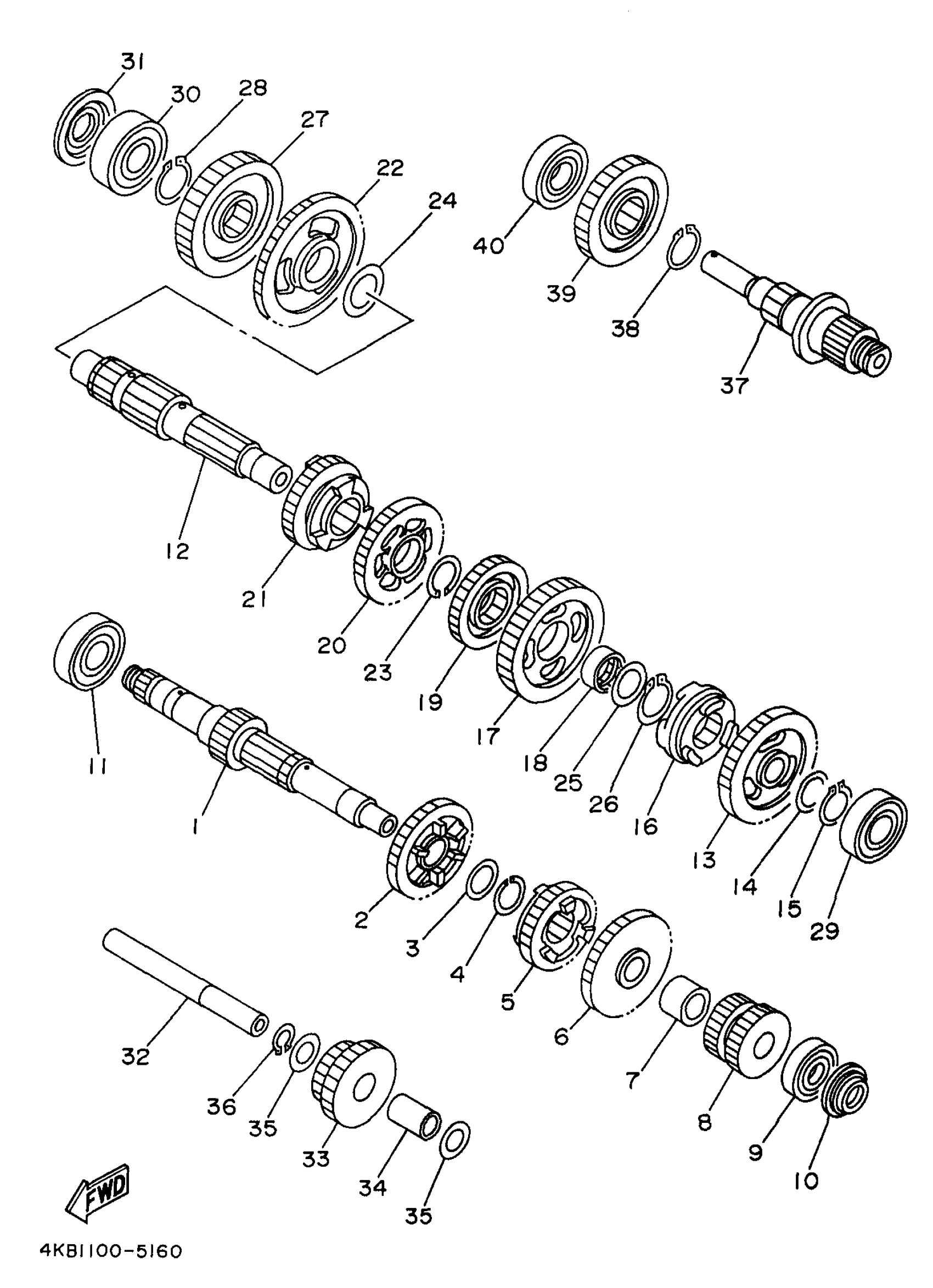 31
30
28
27
22
24
40
39
38
37
12
21
20
23
19
17
18
25
26
16
13
14
15
29
11
1
2
3
4
5
6
7
8
9
10
32
36
35
33
34
35
FWD
4KB1100-5160