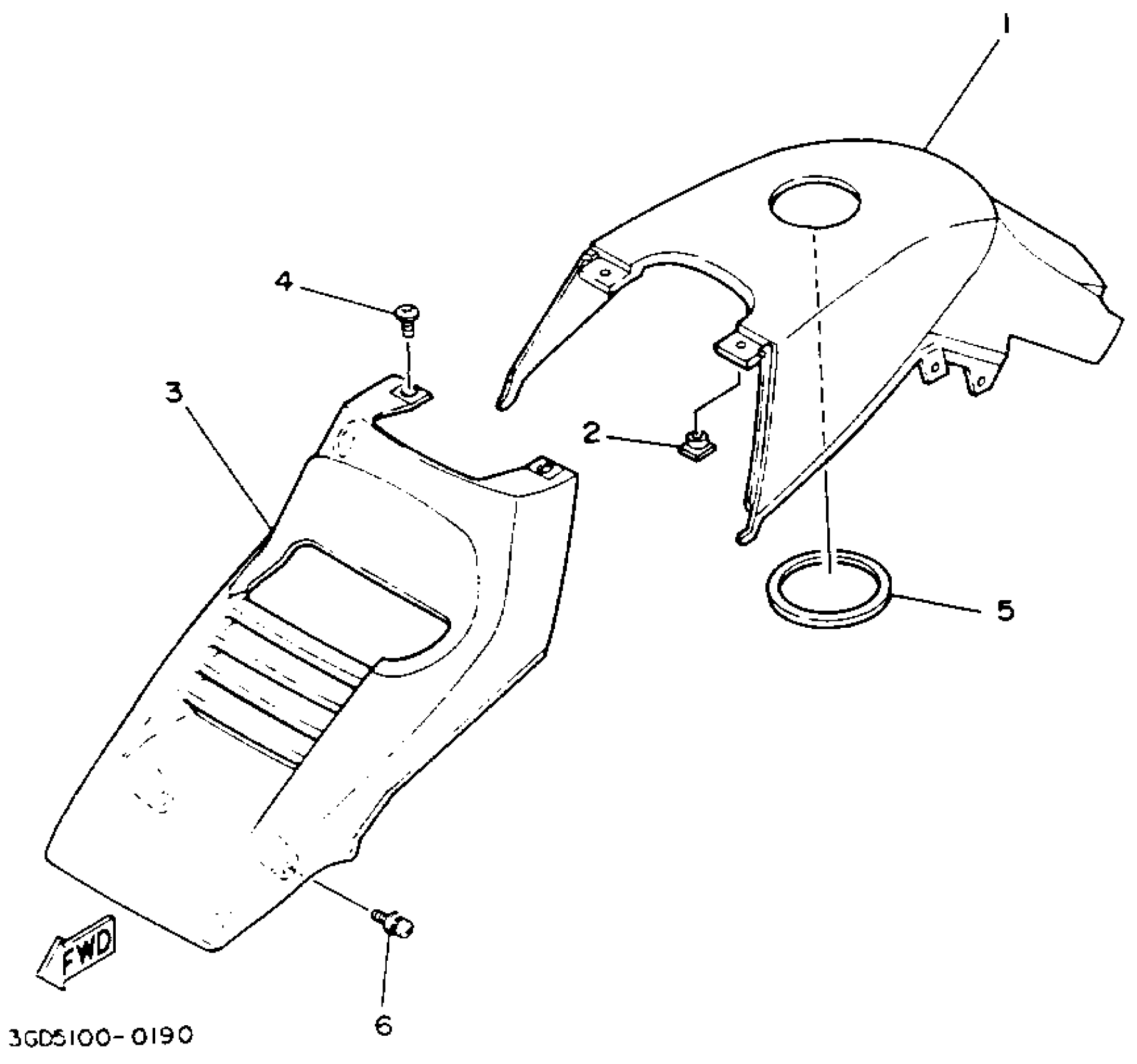 1

4

3

2

5

FWD

6

3GD5100-0190