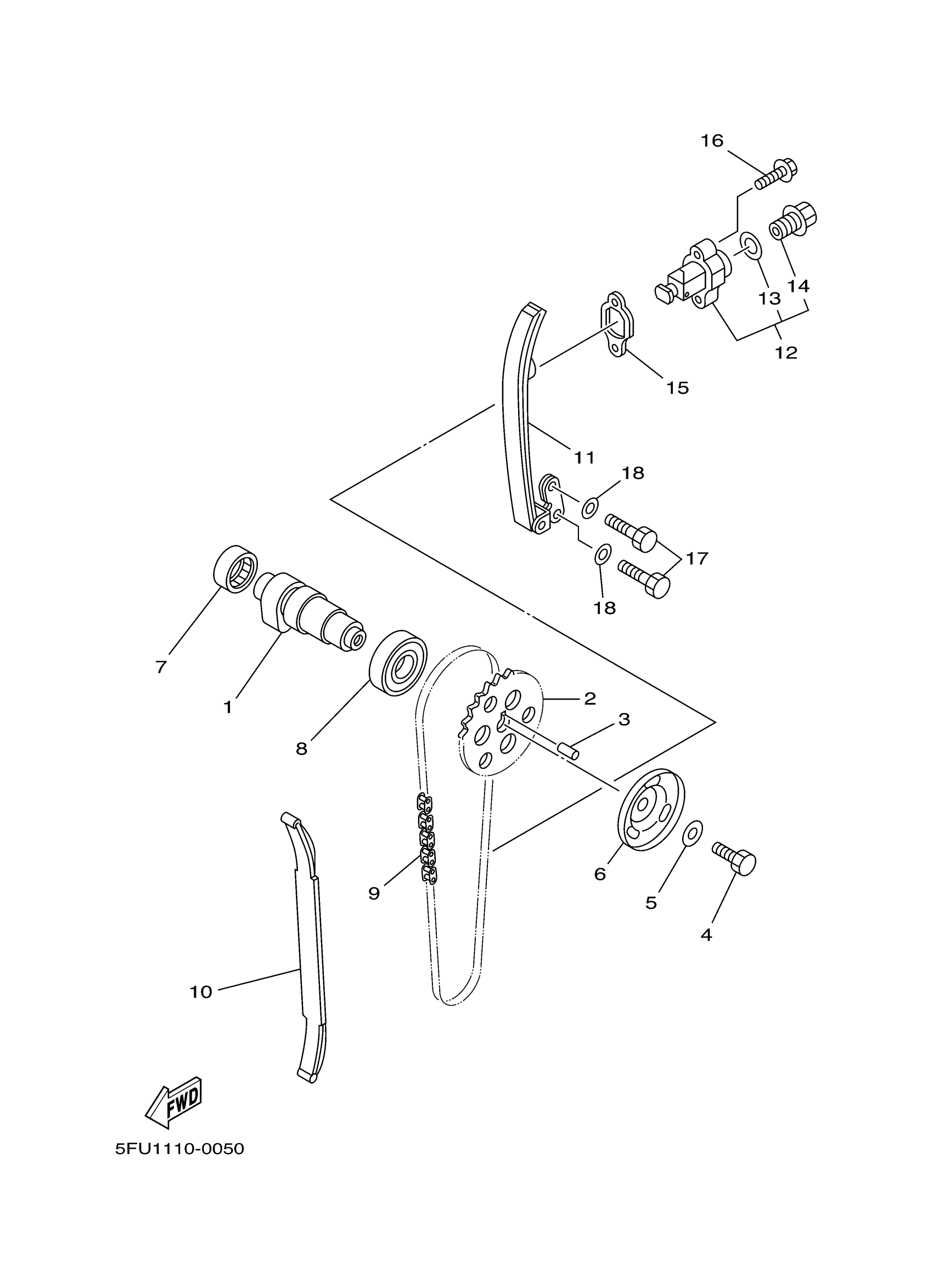 16
14
13
12
15
11
18
17
18
7
1
8
2
3
6
5
4
9
10
FWD
5FU1110-0050