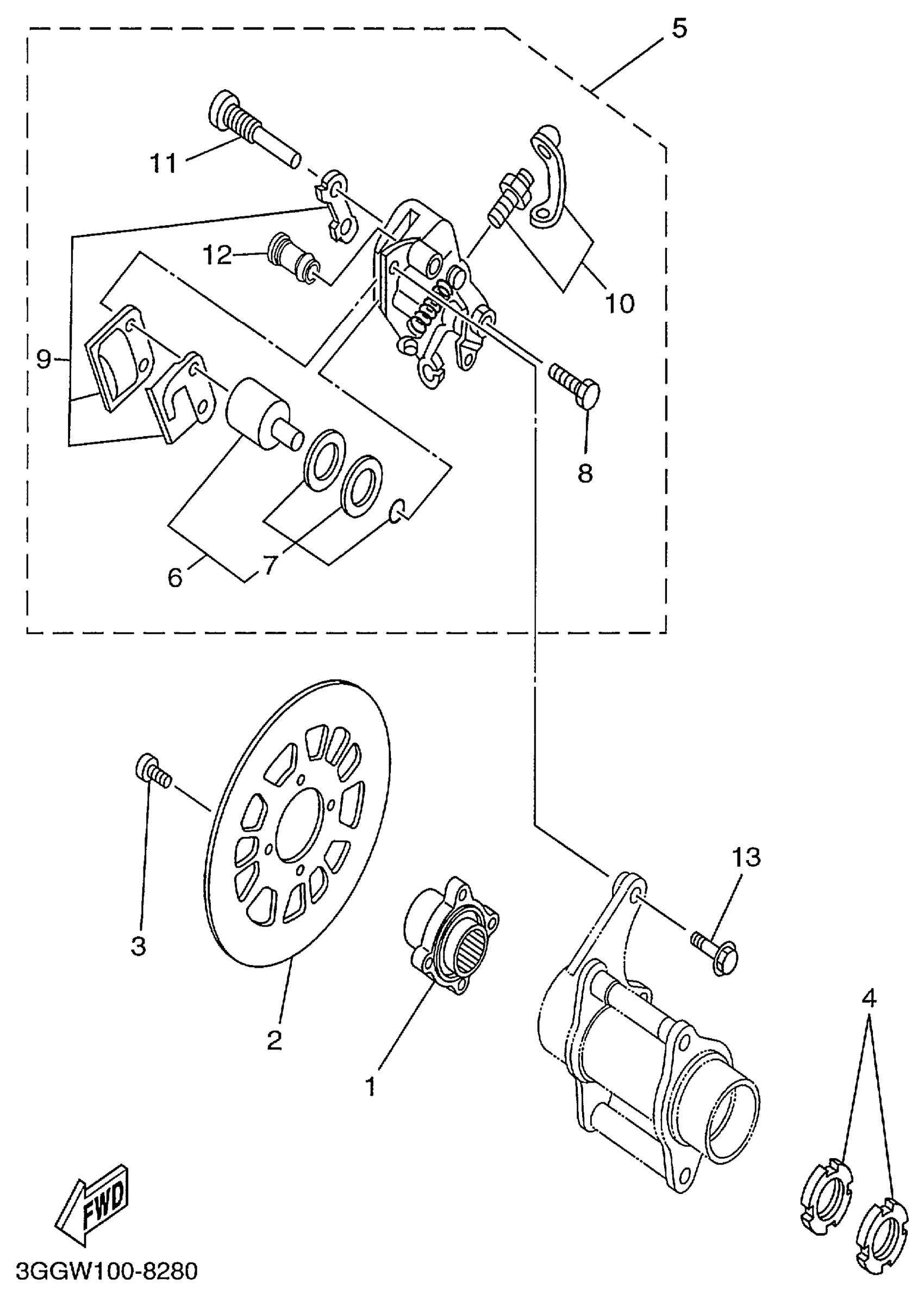 5
11
12
10
9
8
6
7
3
2
1
13
4
FWD
3GGW100-8280