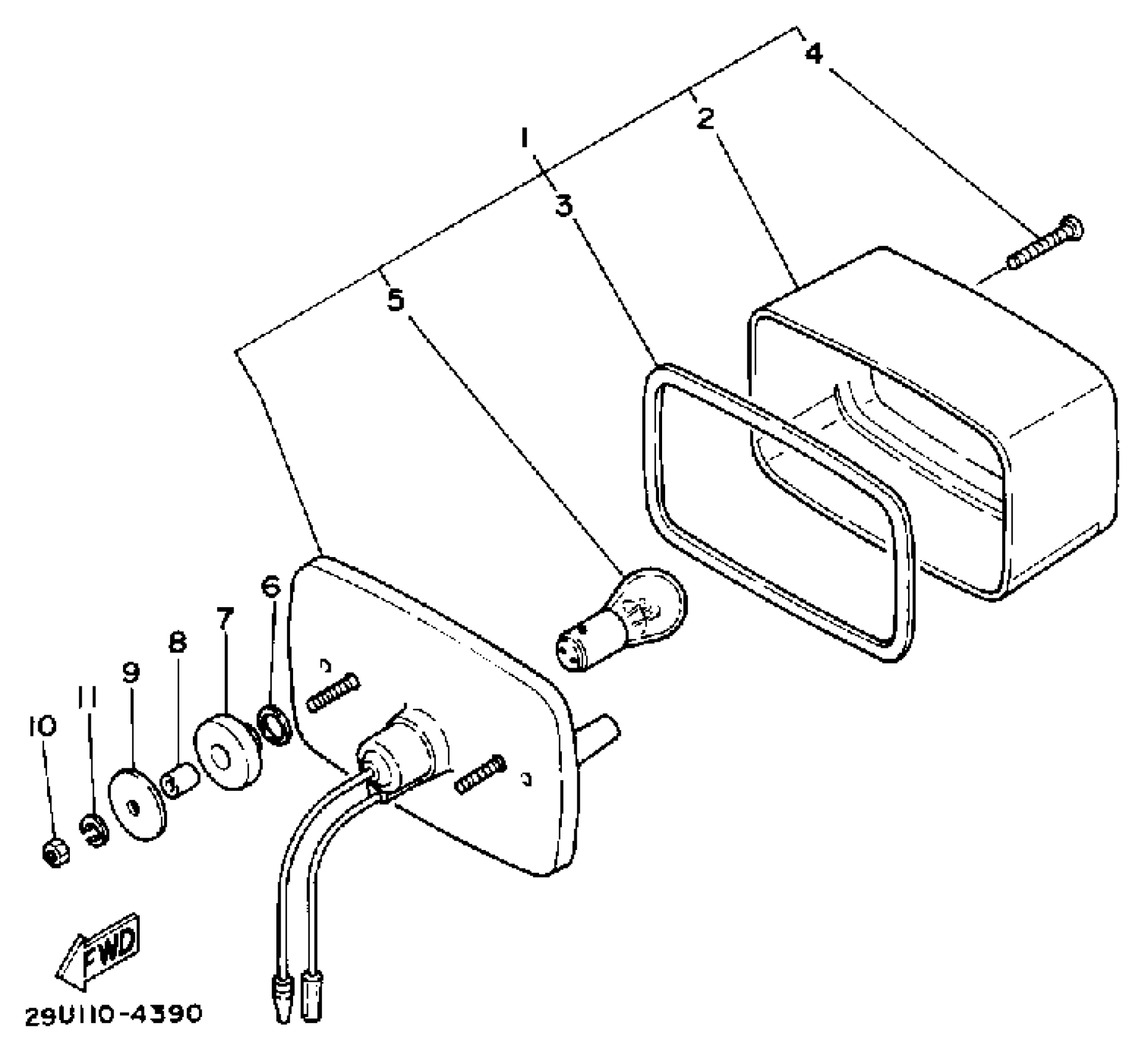 4
2
1
3
5
6
7
8
9
11
10
FWD
29U110-4390