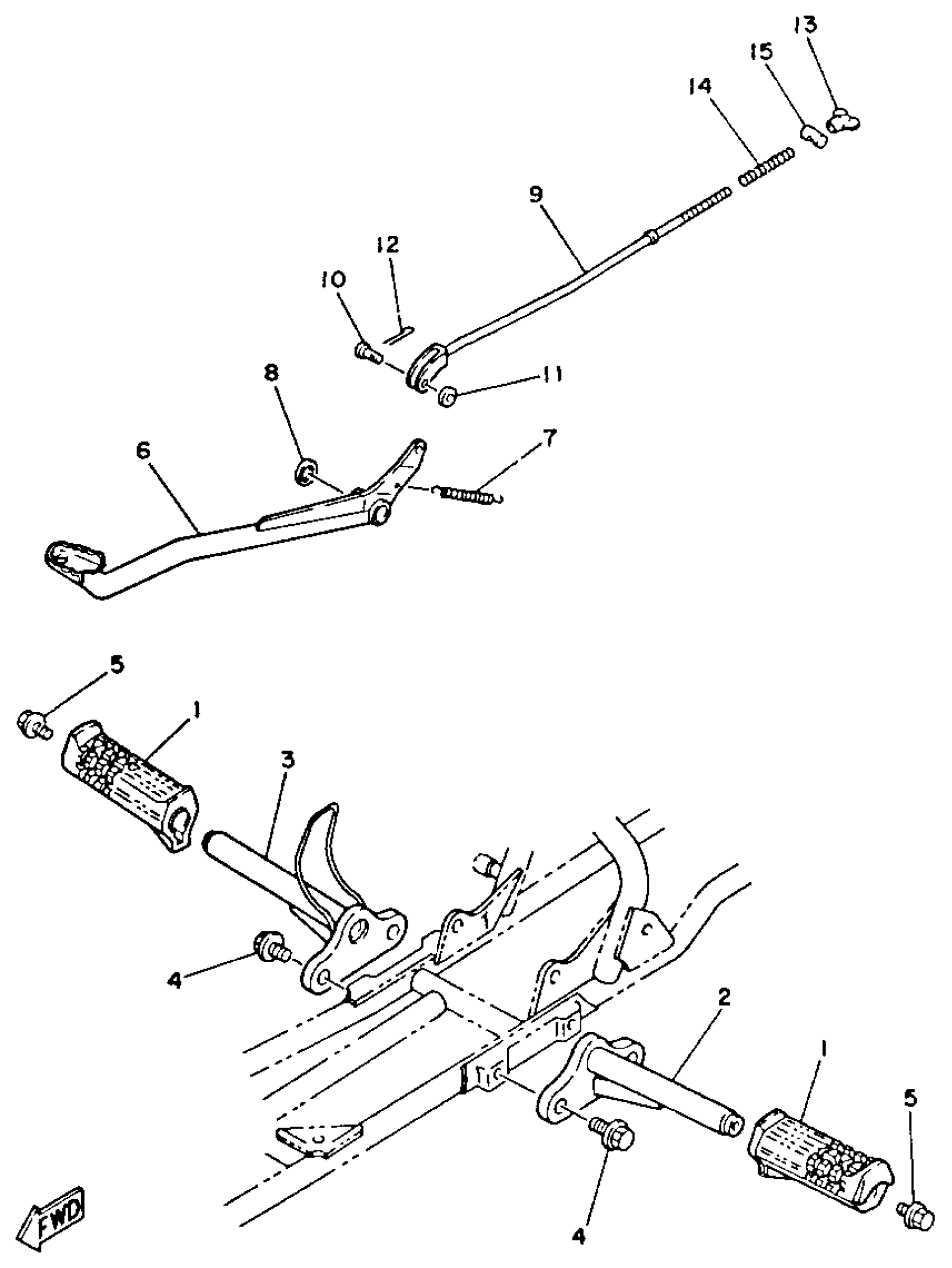 13
15
14
9
12
10
11
8
7
6
5
1
3
4
2
1
5
4
FWD