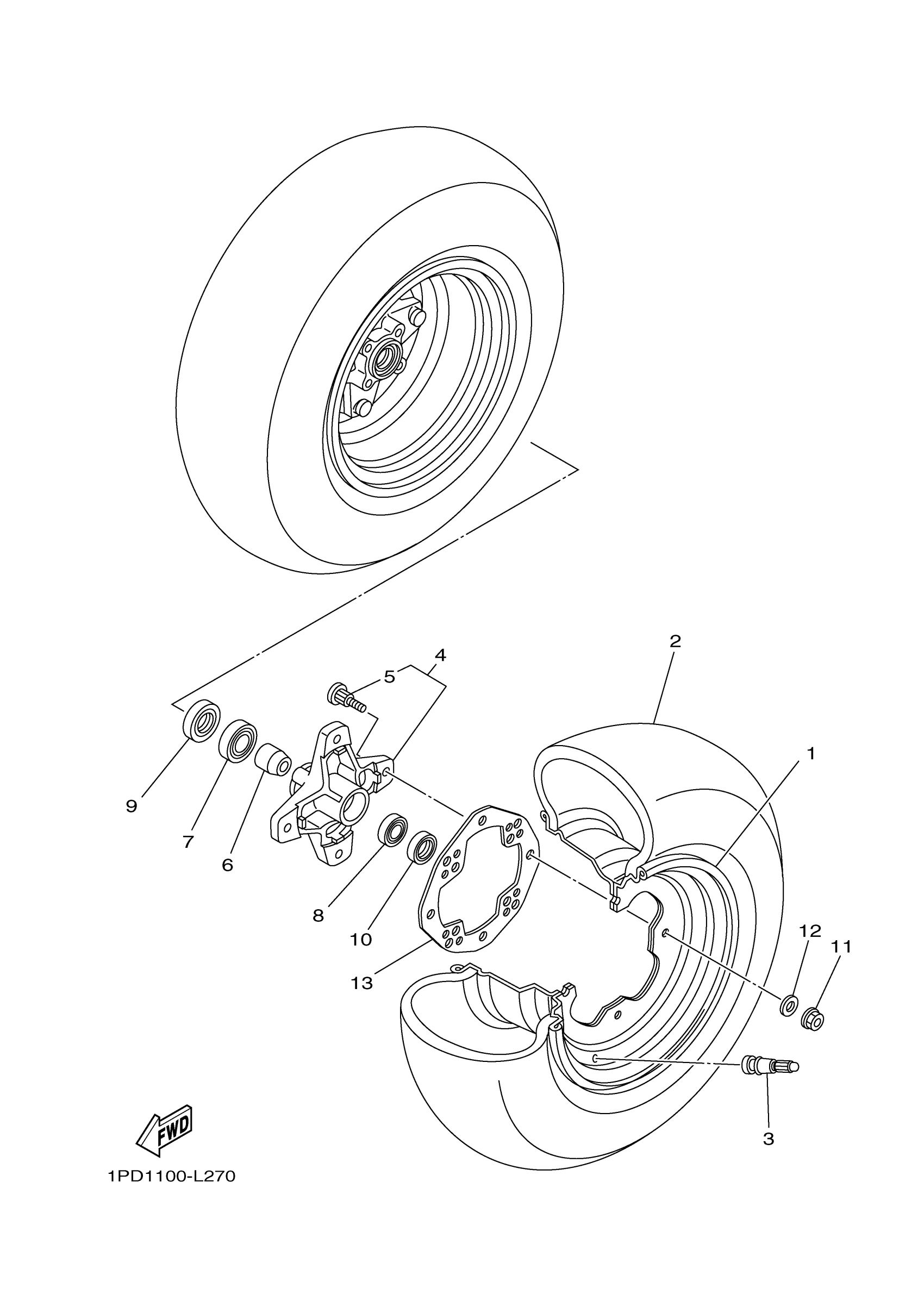 2
4
5
1
9
7
6
8
10
13
12
11
3
FWD
1PD1100-L270