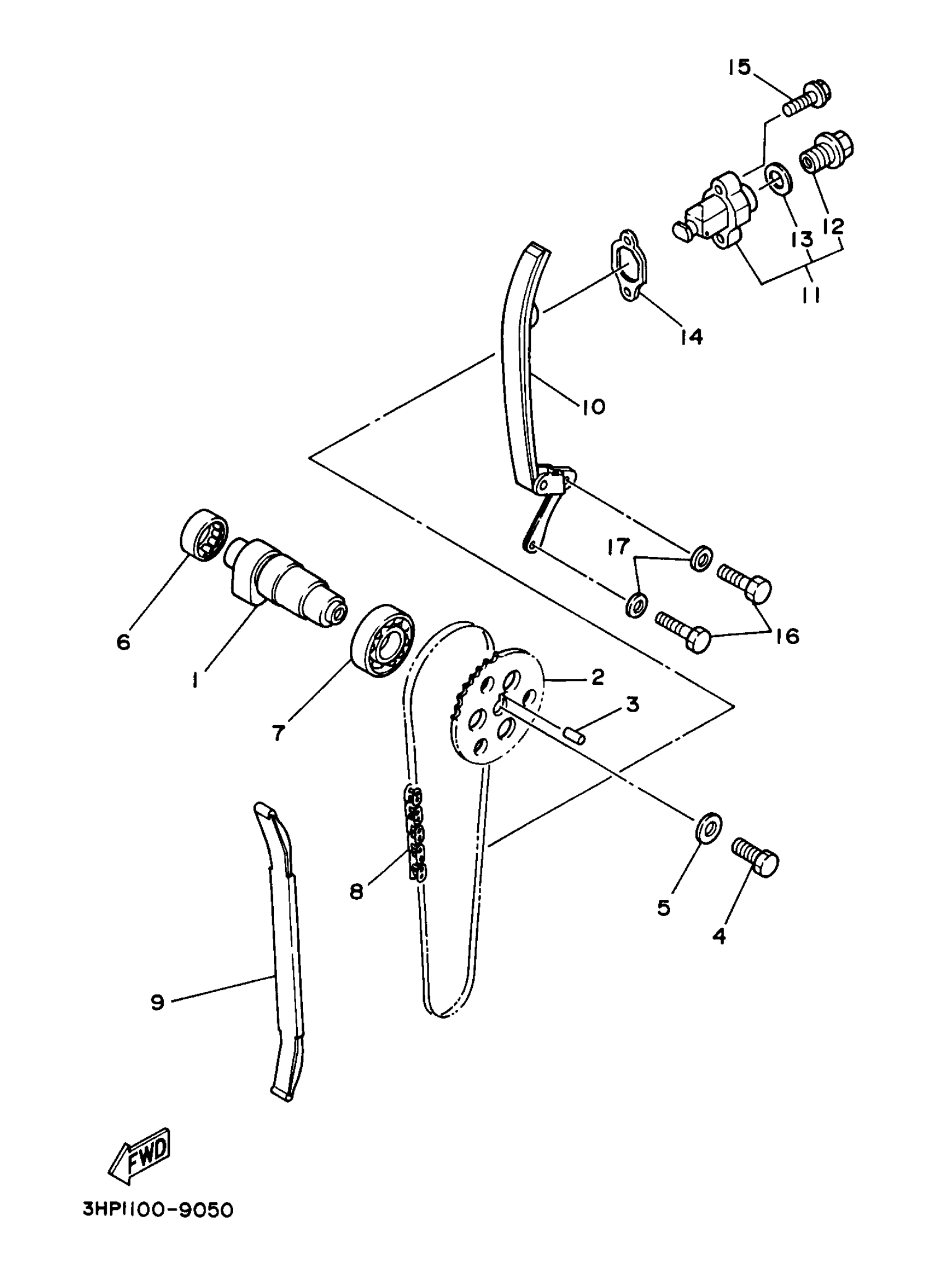 15
12
13
11
14
10
17
16
6
1
7
2
3
8
5
4
9
FWD
3HP1100-9050