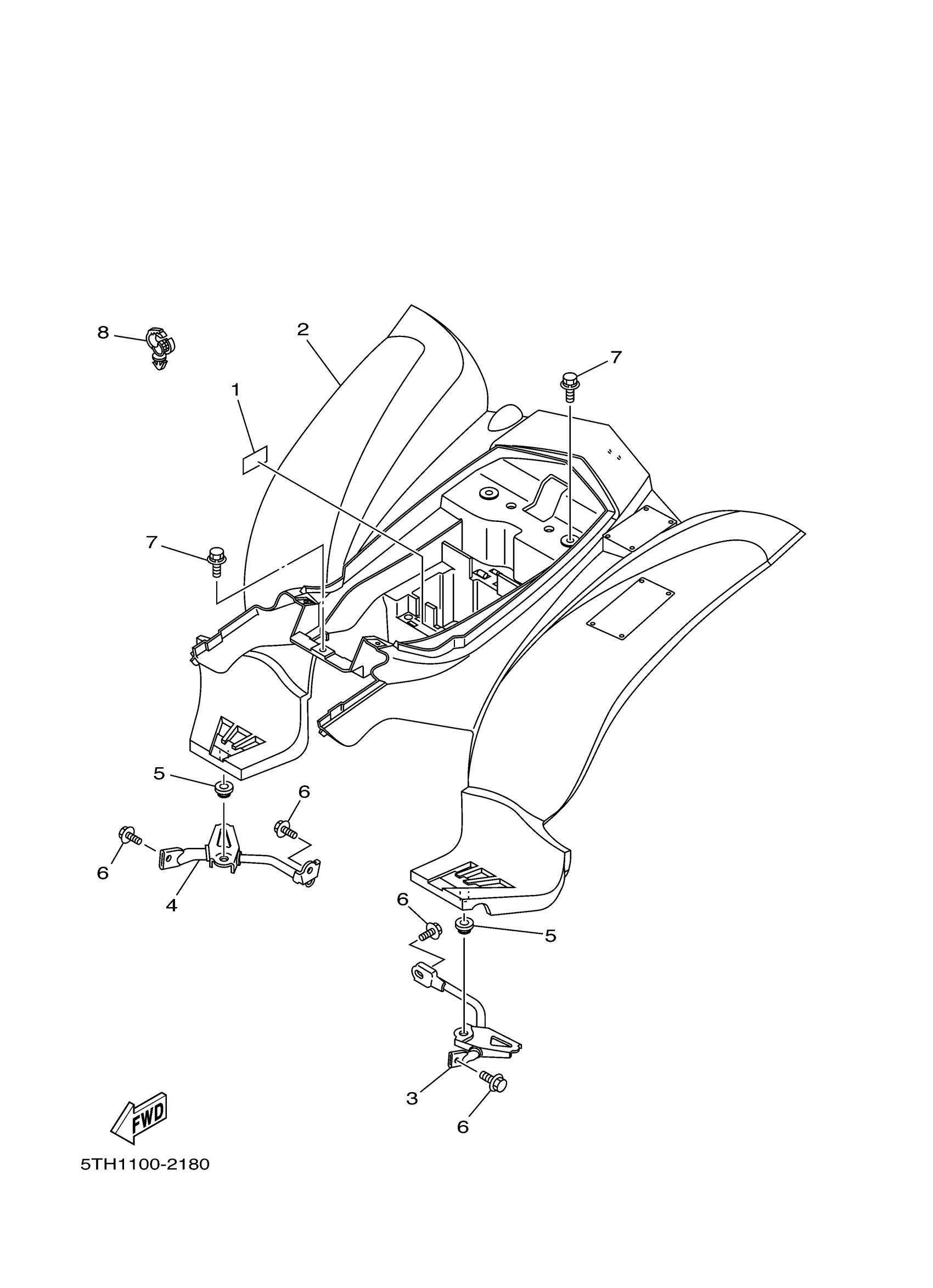 8
2
7
1
7
5
6
6
4
6
5
3
6
FWD
5TH1100-2180