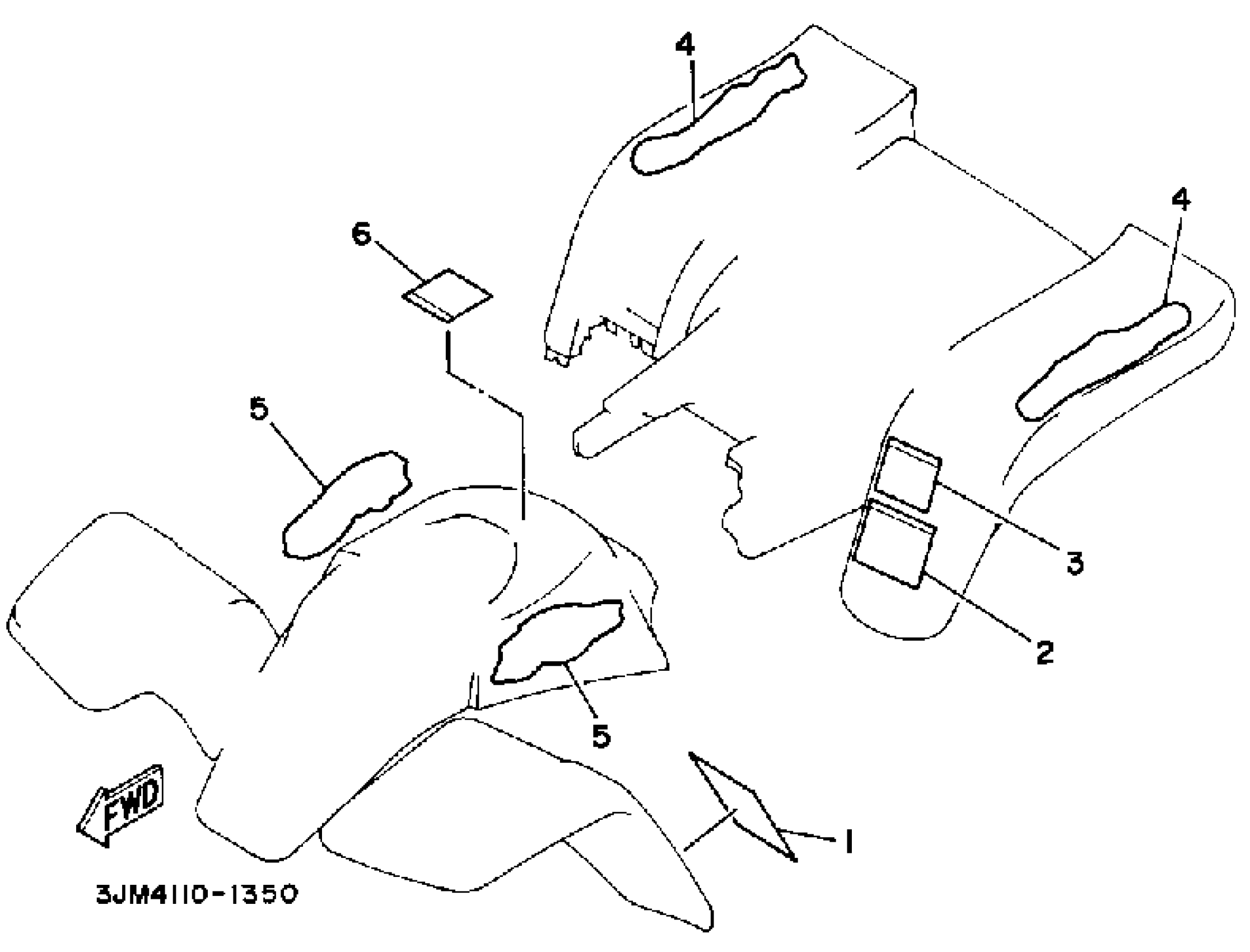 4
4
6
5
3
2
5
FWD
1
3JM4110-1350