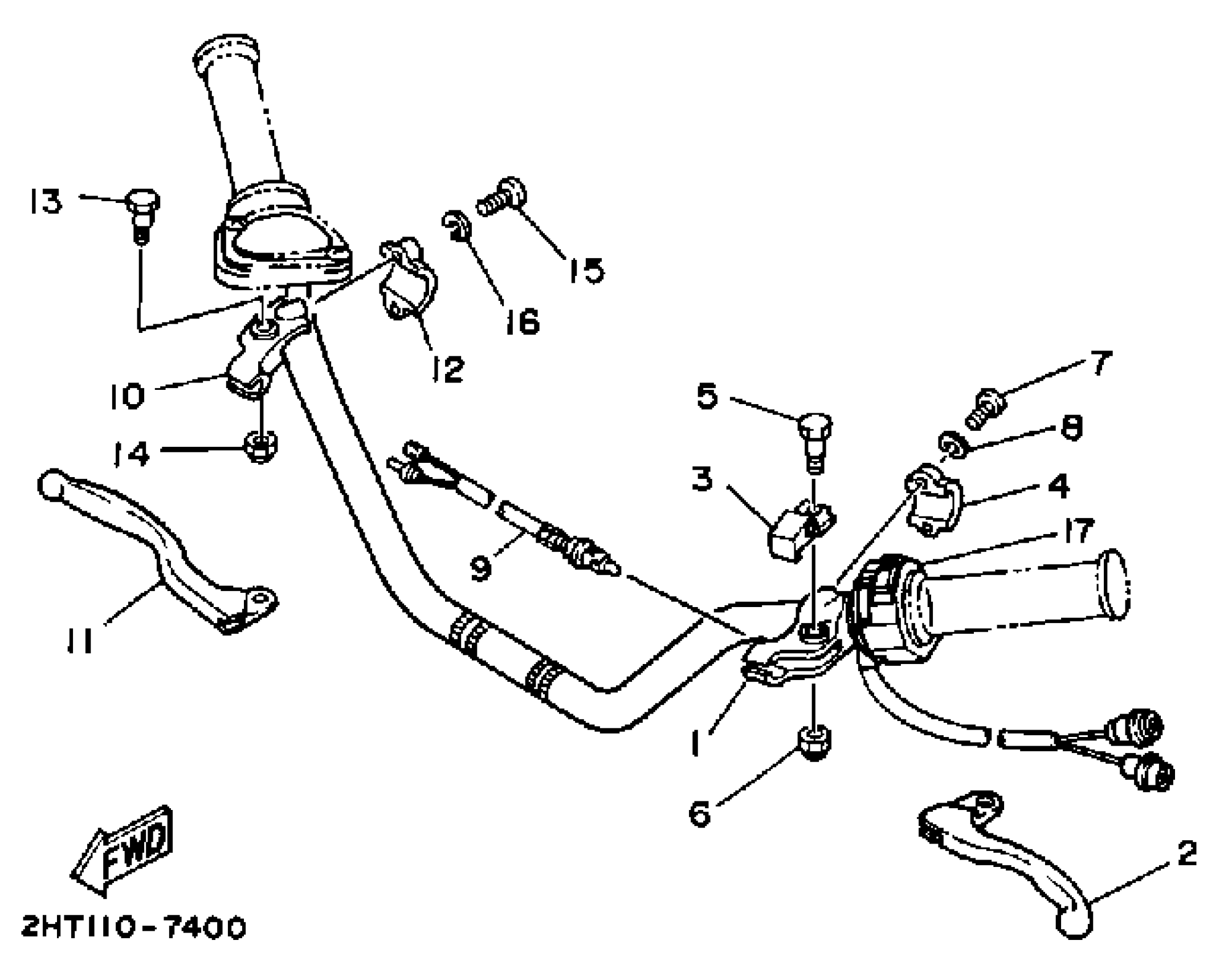 13
15
16
12
10
14
11
7
5
8
3
4
17
9
1
6
2
FWD
2HT110-7400