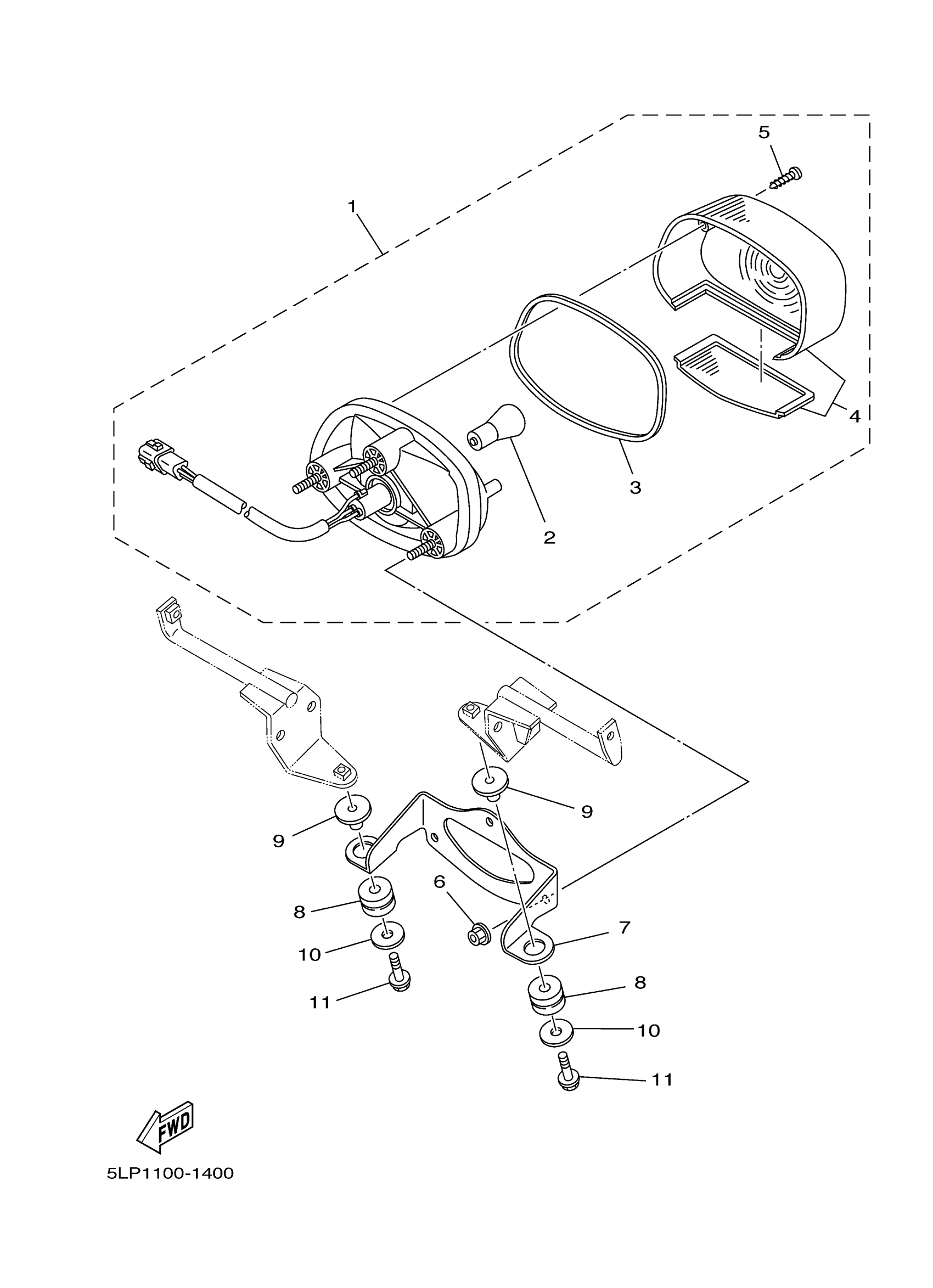 5

1

4

3

2

9

9

6

8

7

10

8

11

10

11

FWD

5LP1100-1400