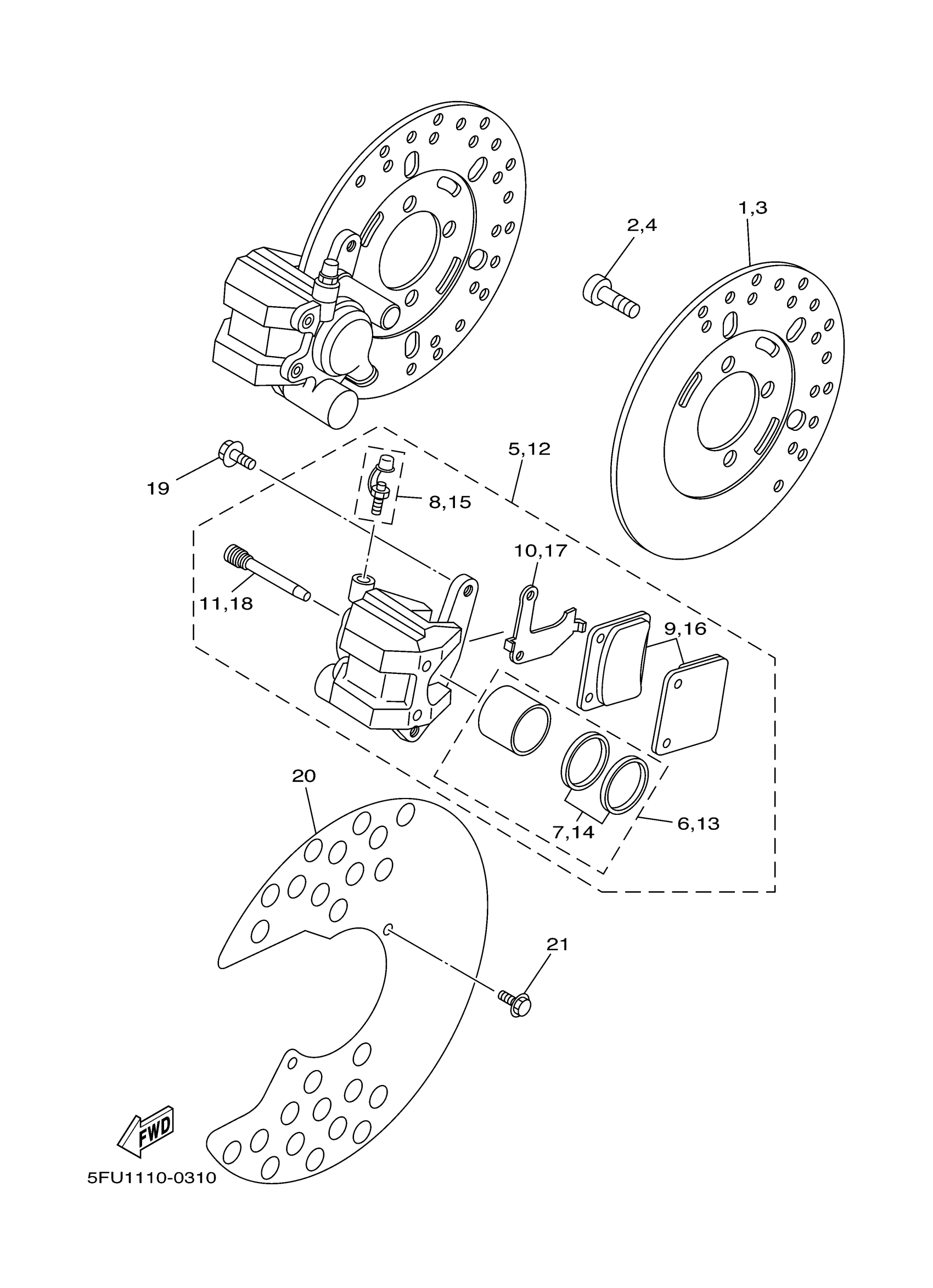 1,3
2,4
5,12
19
8,15
10,17
11,18
9,16
20
7,14
6,13
21
FWD
5FU1110-0310