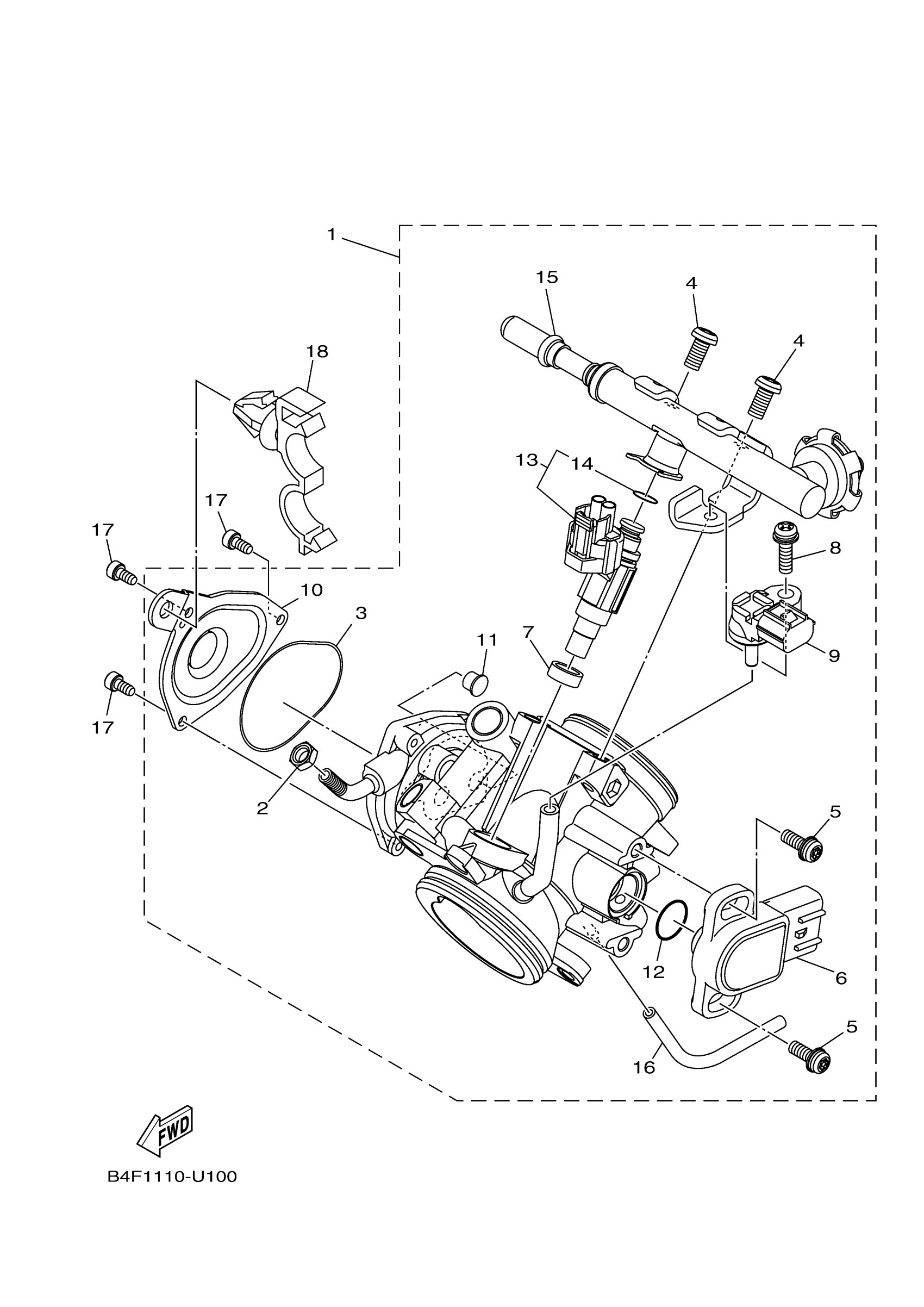 1
15
4
4
18
13
14
17
17
8
10
3
11
7
9
17
2
5
12
6
5
16
FWD
B4F1110-U100