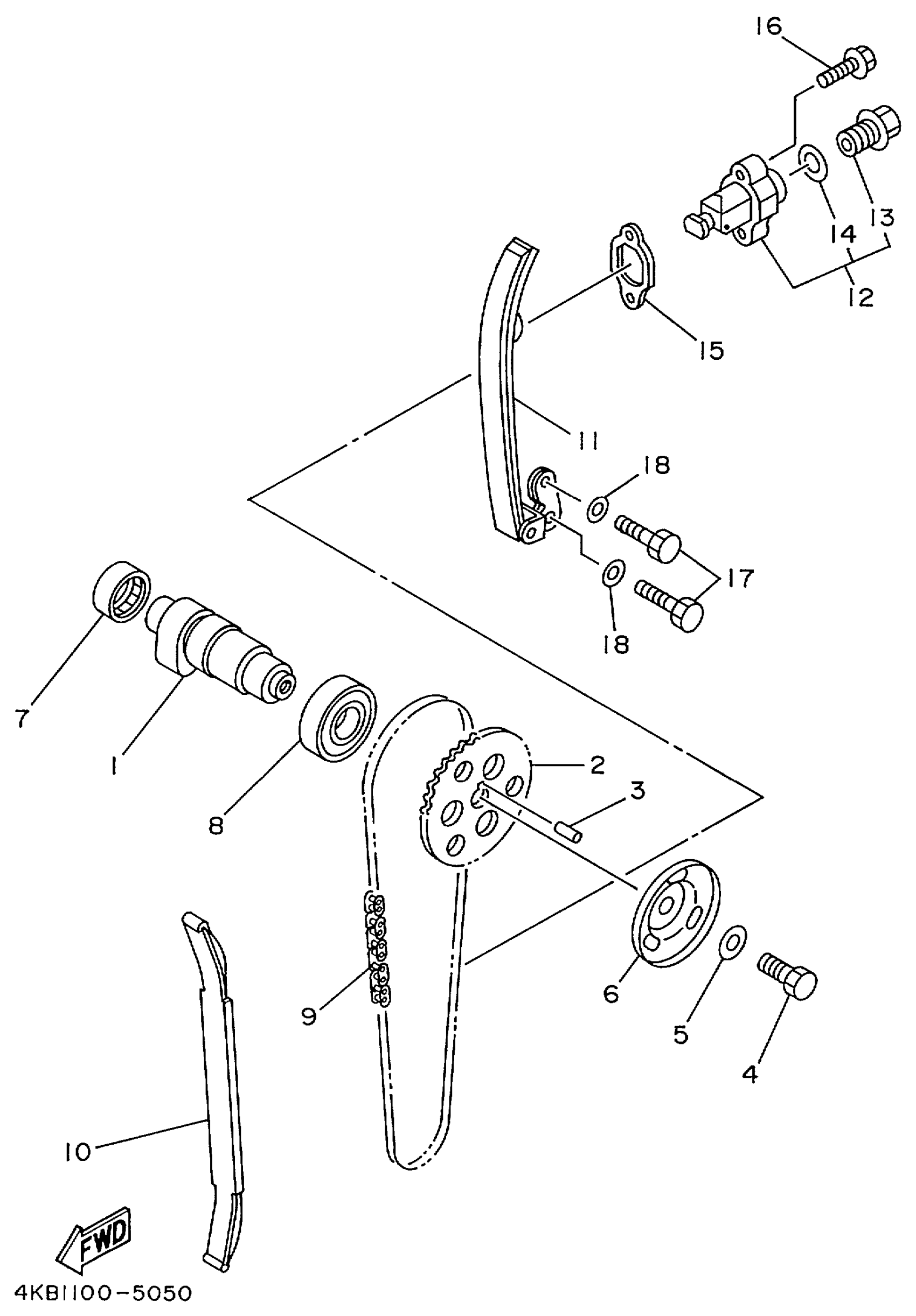 16
13
14
12
15
11
18
17
18
7
1
8
2
3
6
5
4
9
10
FWD
4KB1100-5050