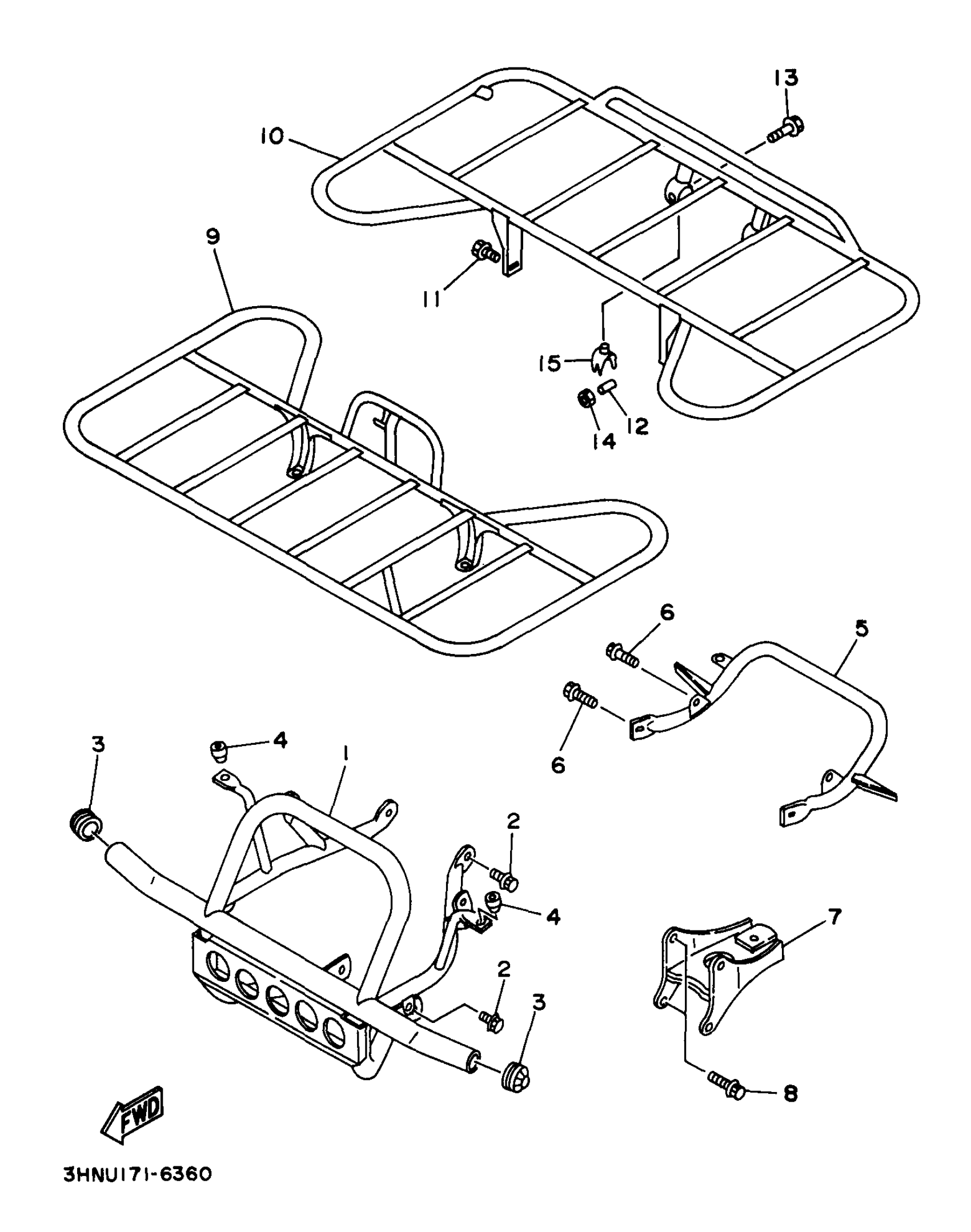 13
10
9
11
15
12
14
6
5
6
3
4
1
2
4
7
2
3
8
FWD
3HNU171-6360