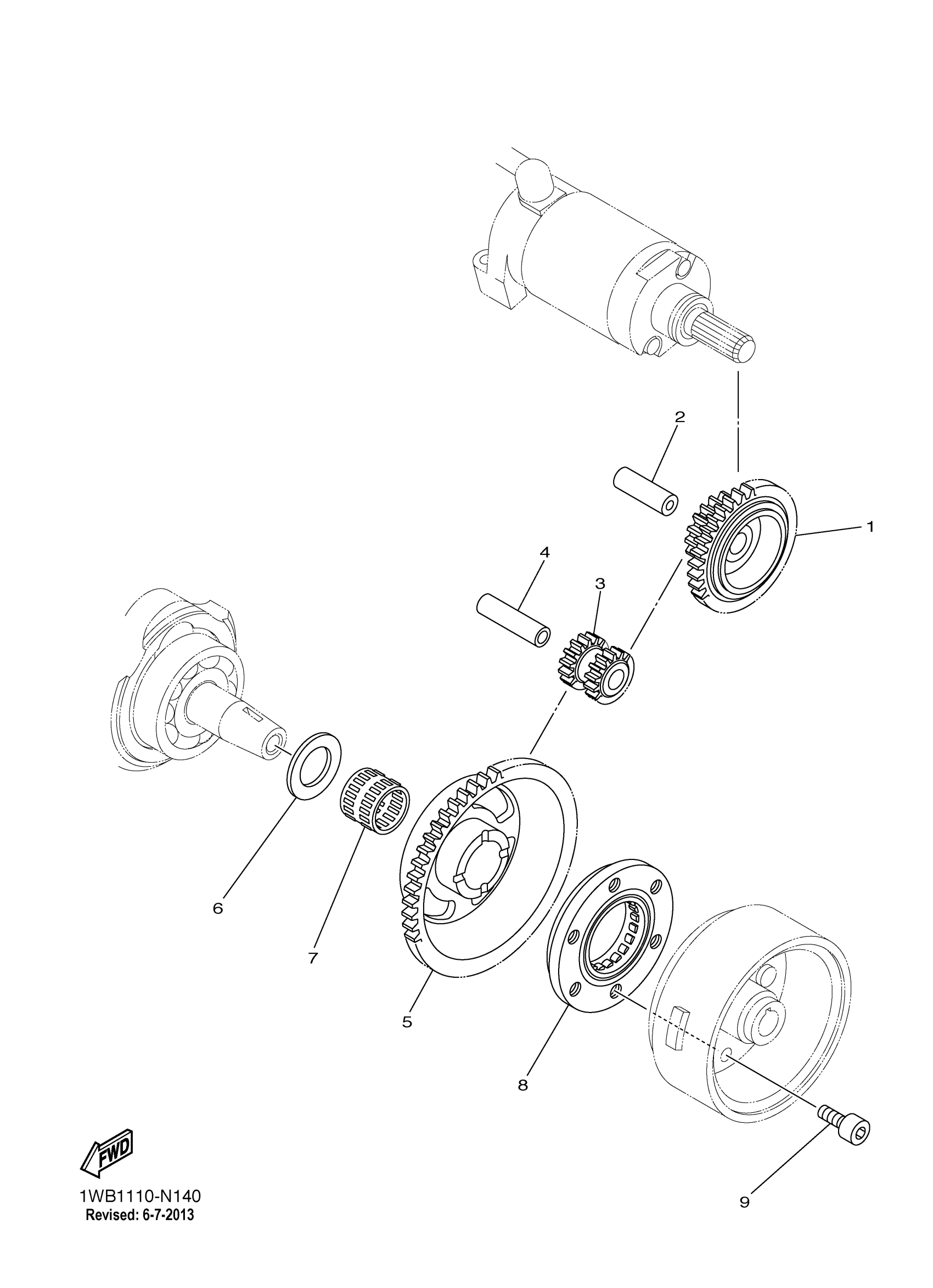 2

1

4

3

6

7

5

8

9

FWD

1WB1110-N140
Revised: 6-7-2013