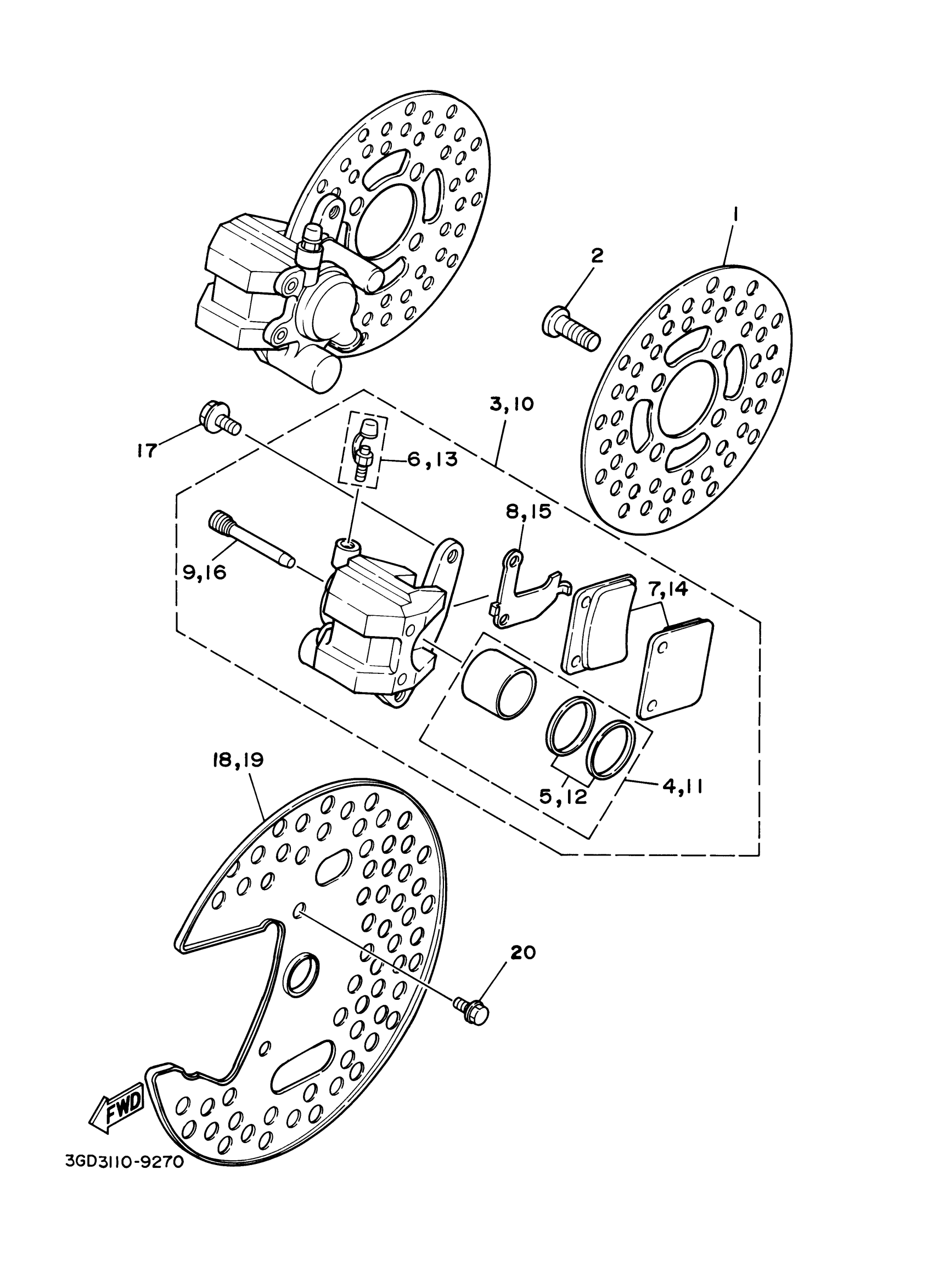 1
2
3,10
17
6,13
8,15
9,16
7,14
18,19
5,12
4,11
20
FWD
3GD3110-9270