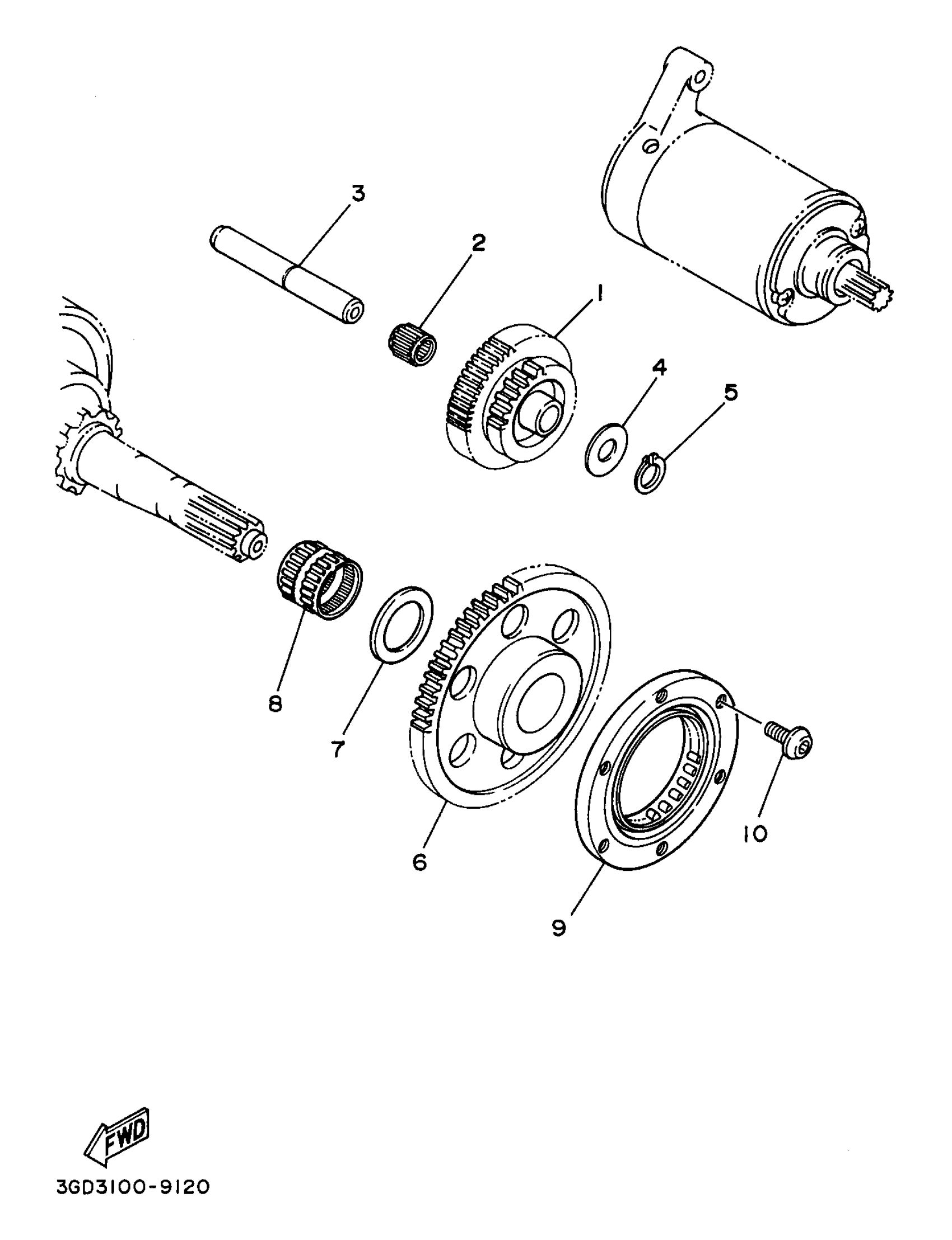 3
2
1
4
5
8
7
6
9
10
FWD
3GD3100-9120