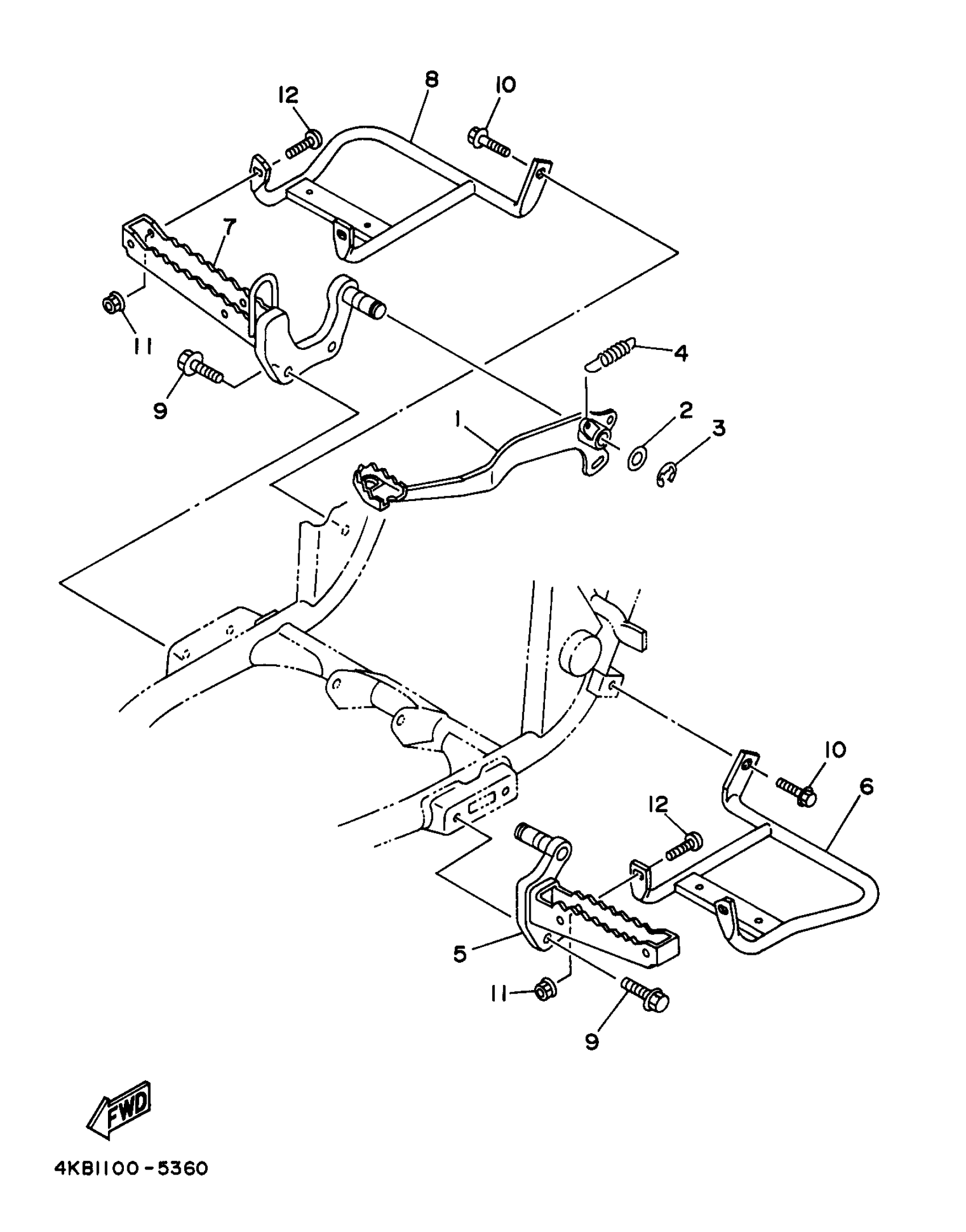 12
8
10
7
11
9
4
2
3
1
10
6
12
5
11
9
FWD
4KB1100-5360