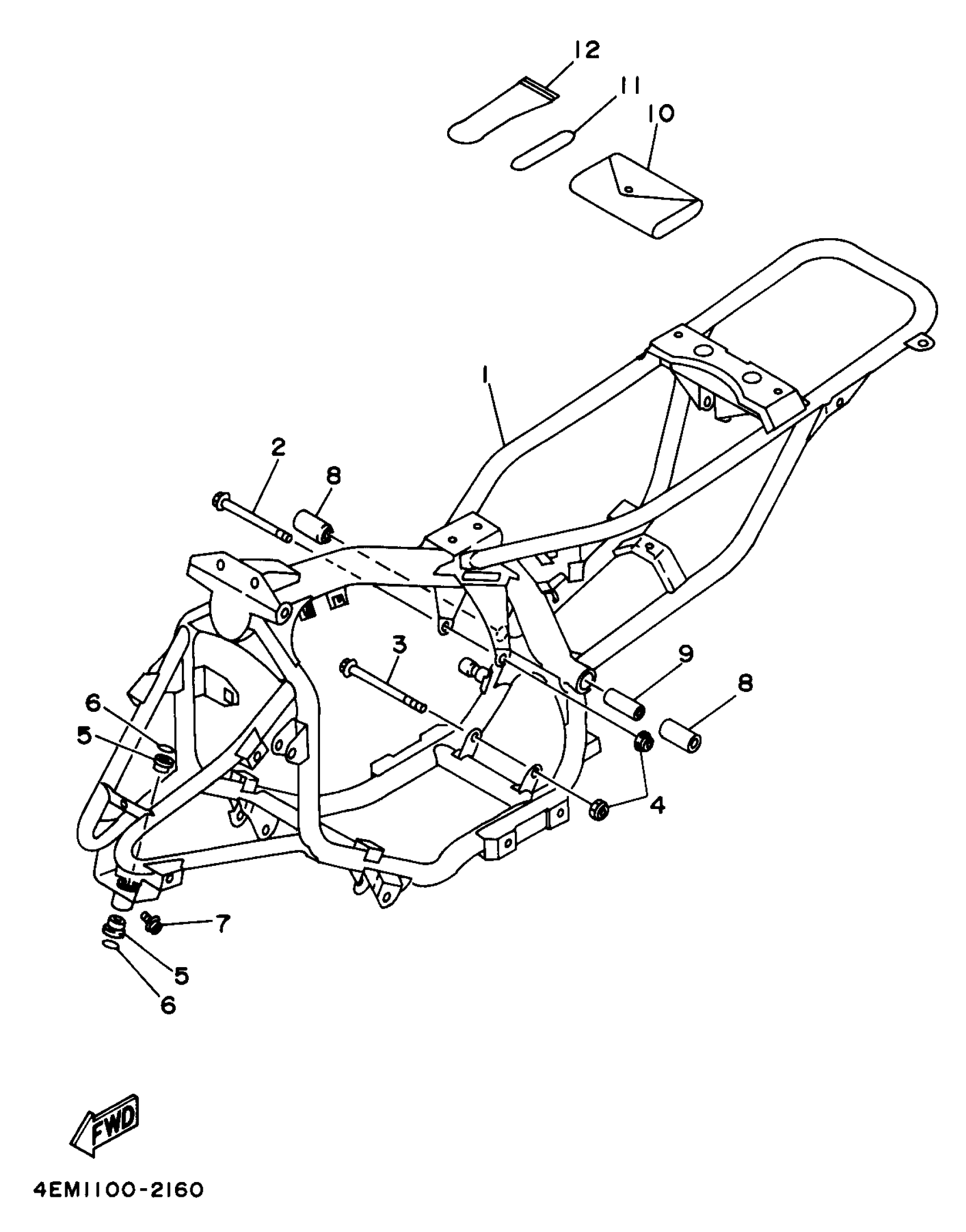 12
11
10
1
2
8
3
9
8
6
5
4
7
5
6
FWD
4EM1100-2160