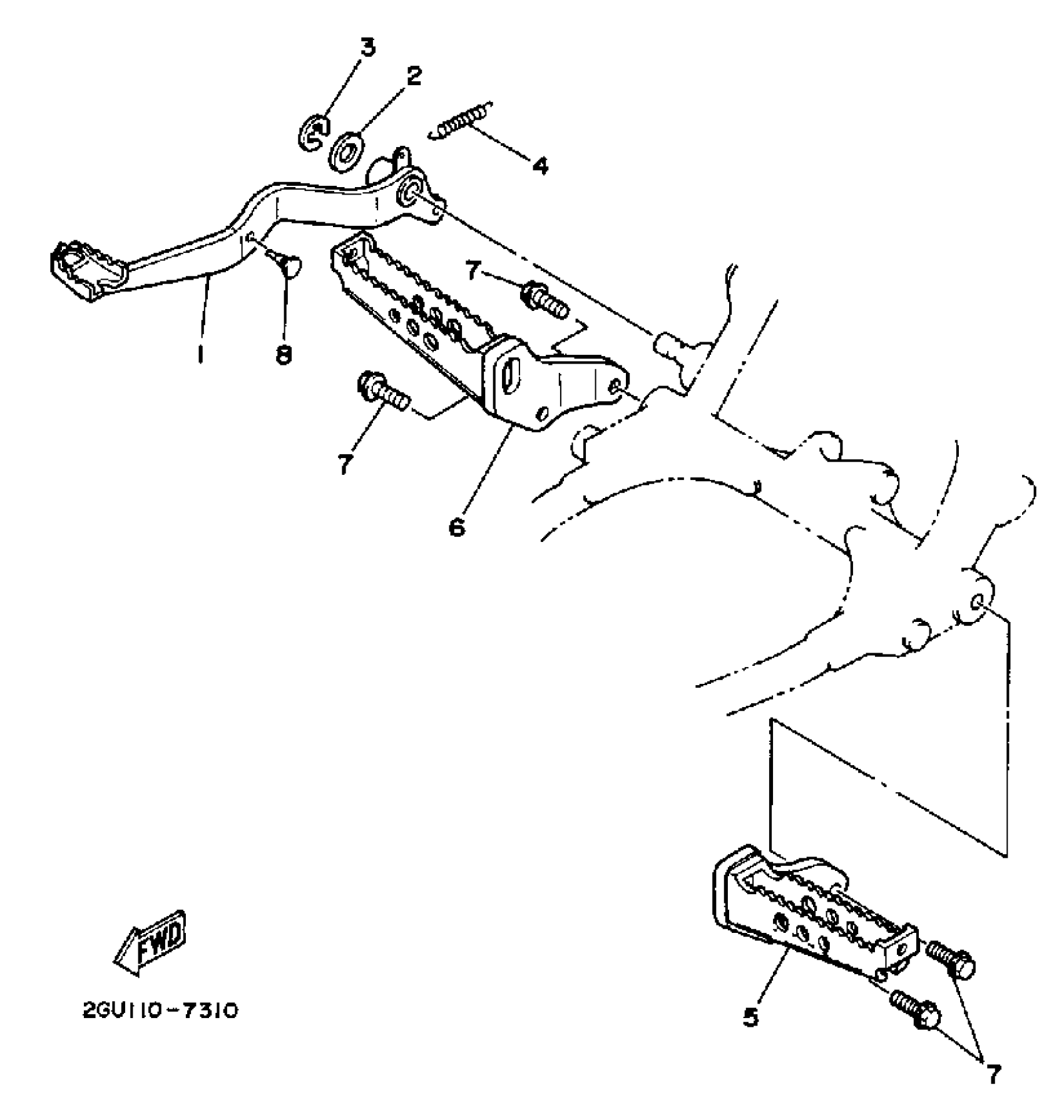 3
2
4
7
1
8
7
6
FWD
2GU110-7310
5
7