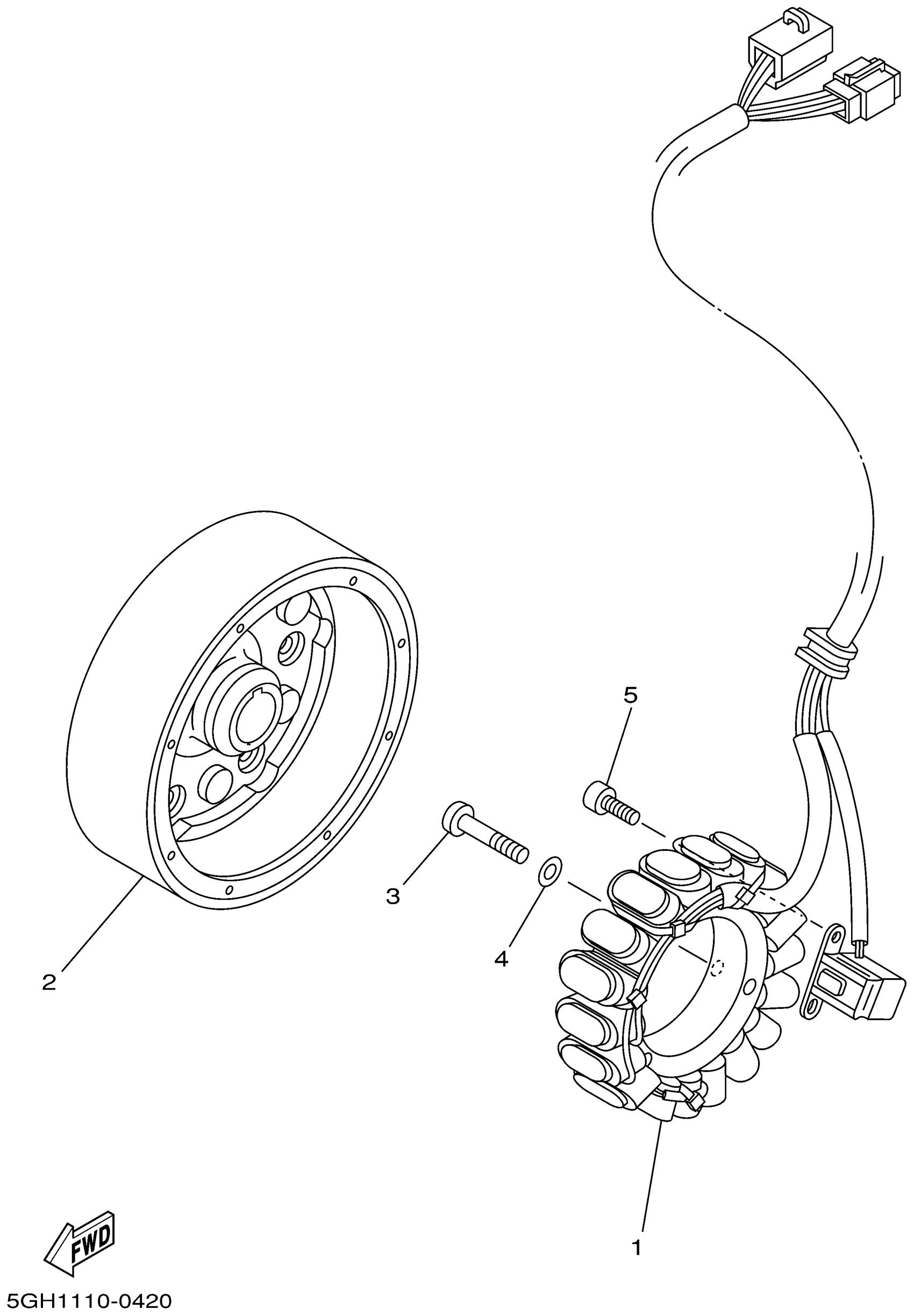 5
3
4
2
1
FWD
5GH1110-0420