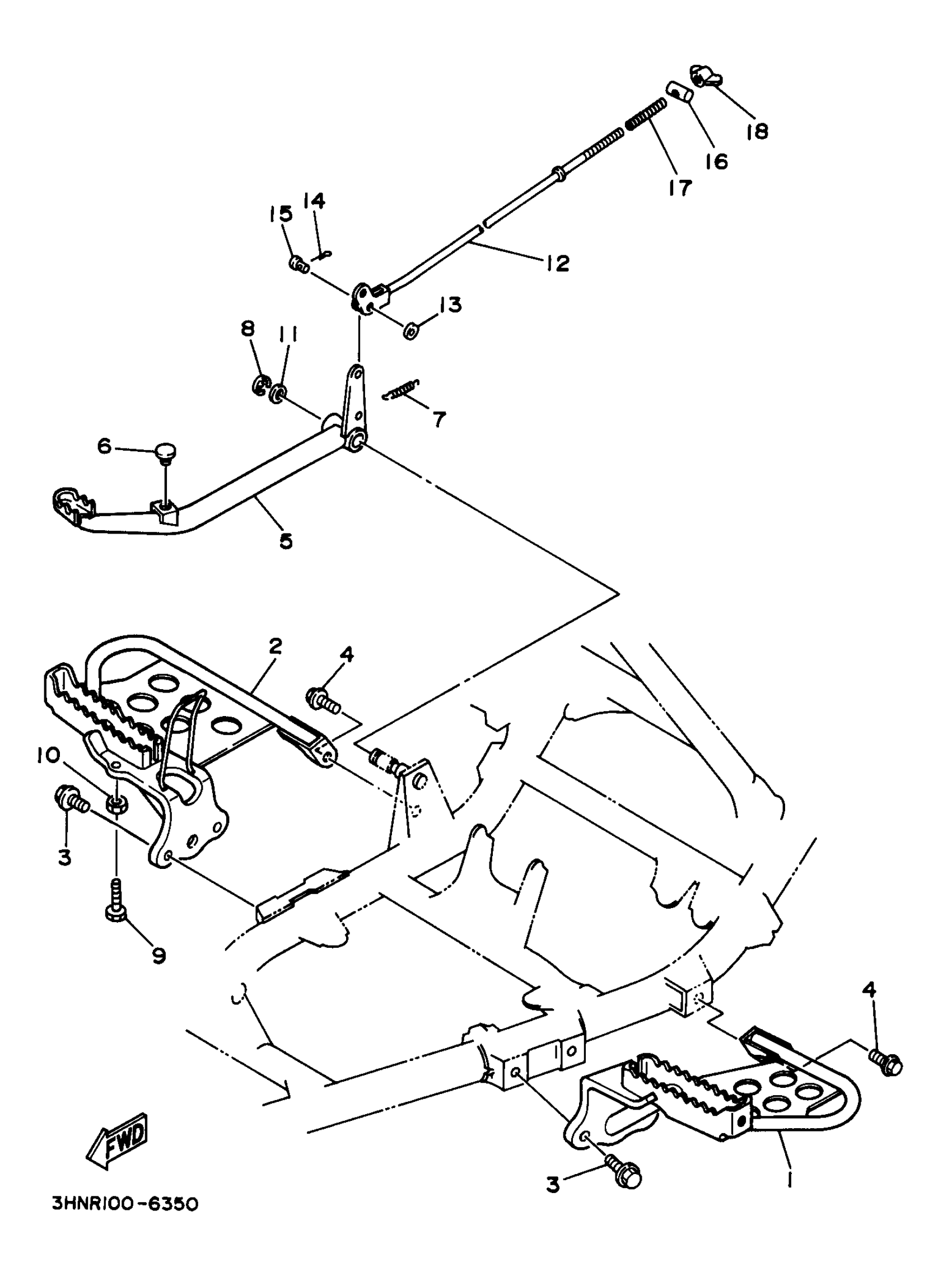 18
16
17
14
15
12
13
8
11
7
6
5
2
4
10
3
9
4
FWD
3
1
3HNR100-6350