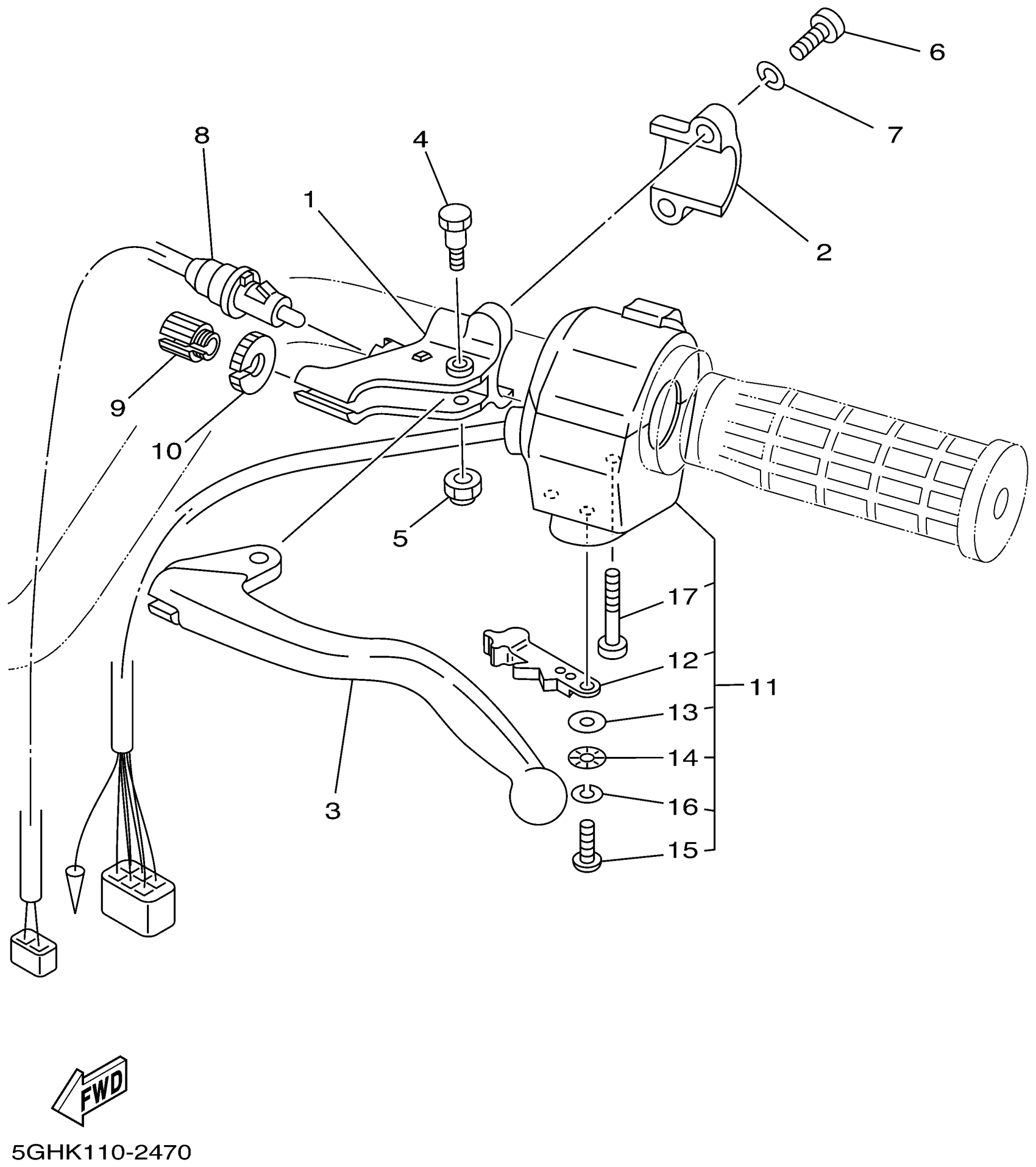 6
7
8
4
1
2
9
10
5
17
12
11
13
14
16
15
3
FWD
5GHK110-2470