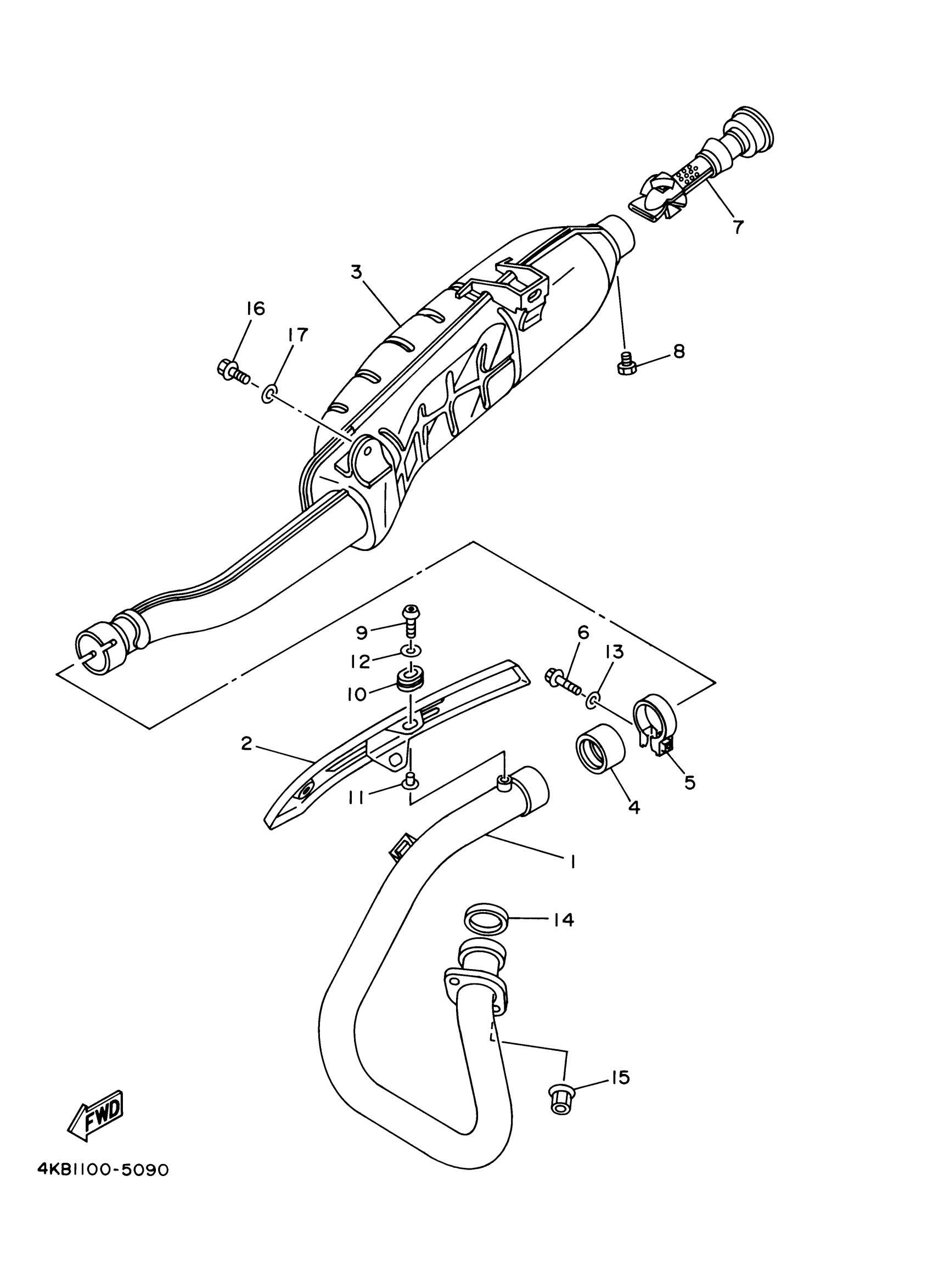 7

3

16

17

8

9

12

10

6

13

2

11

5

4

1

14

15

FWD

4KB1100-5090