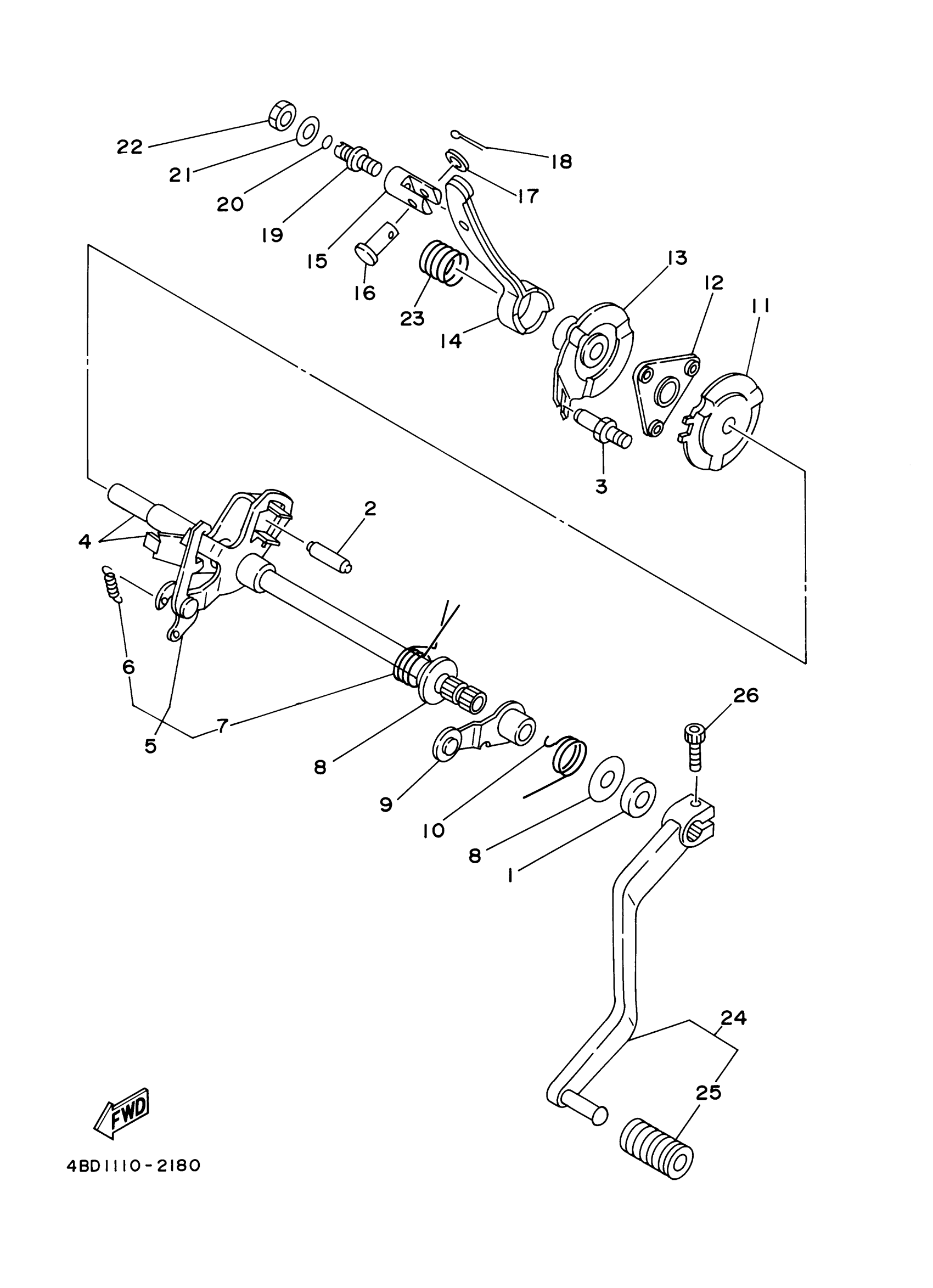 22
21
20
19
18
17
15
16
23
14
13
12
11
3
2
4
6
5
7
8
9
10
8
1
26
24
25
FWD
4BD1110-2180