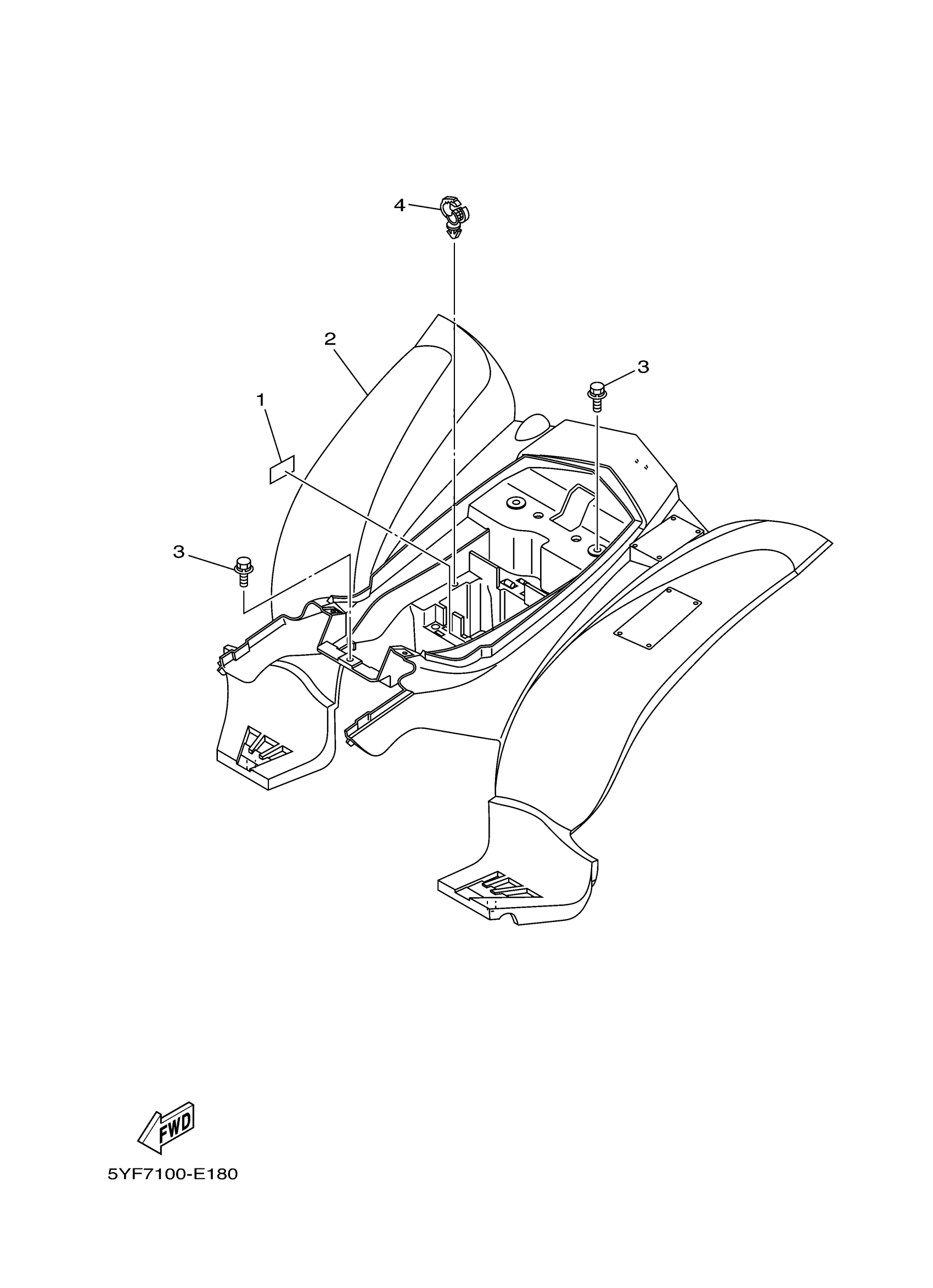 4
2
3
1
3
FWD
5YF7100-E180