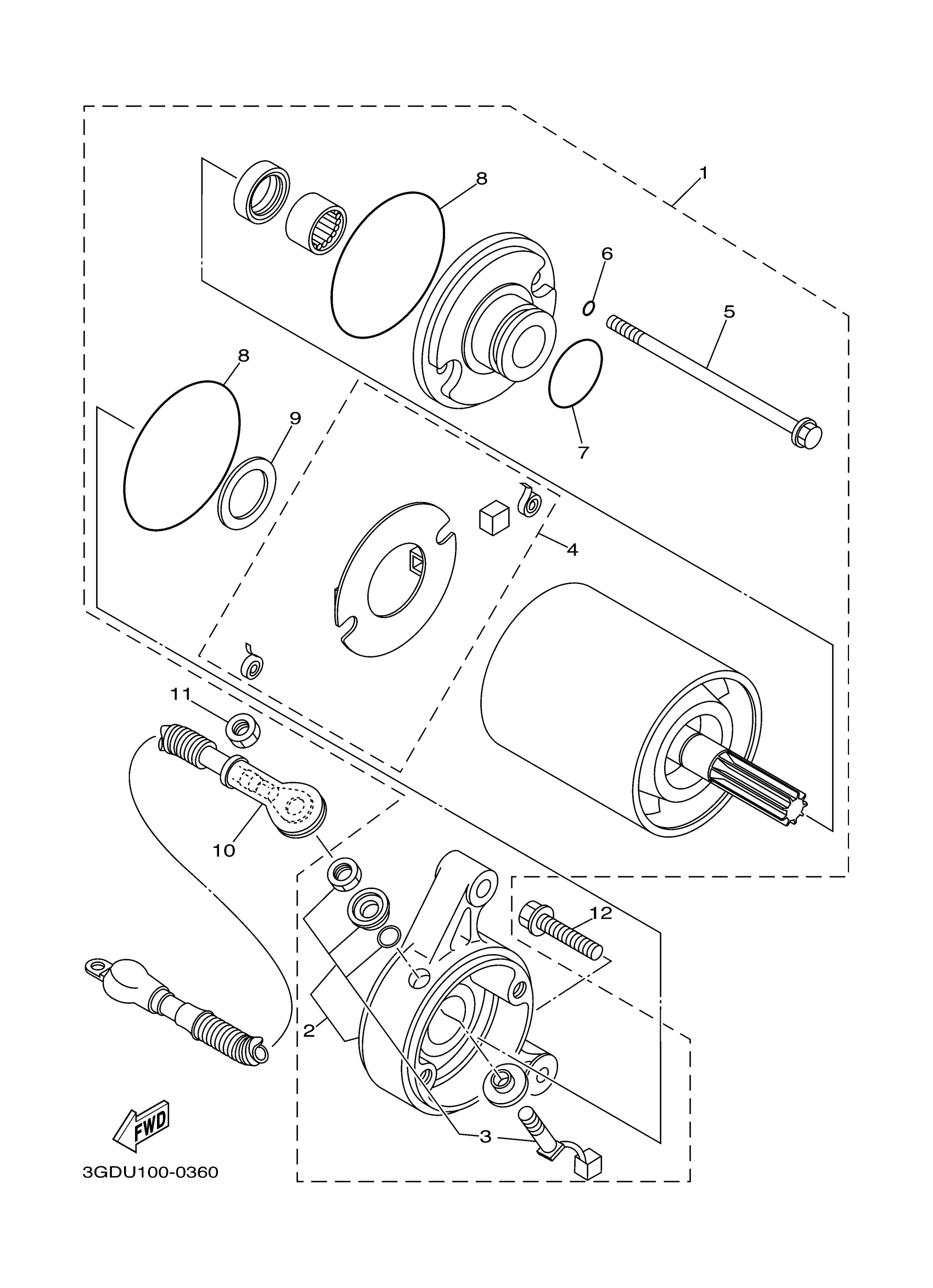 1
8
6
5
8
9
7
4
11
10
12
2
3
FWD
3GDU100-0360