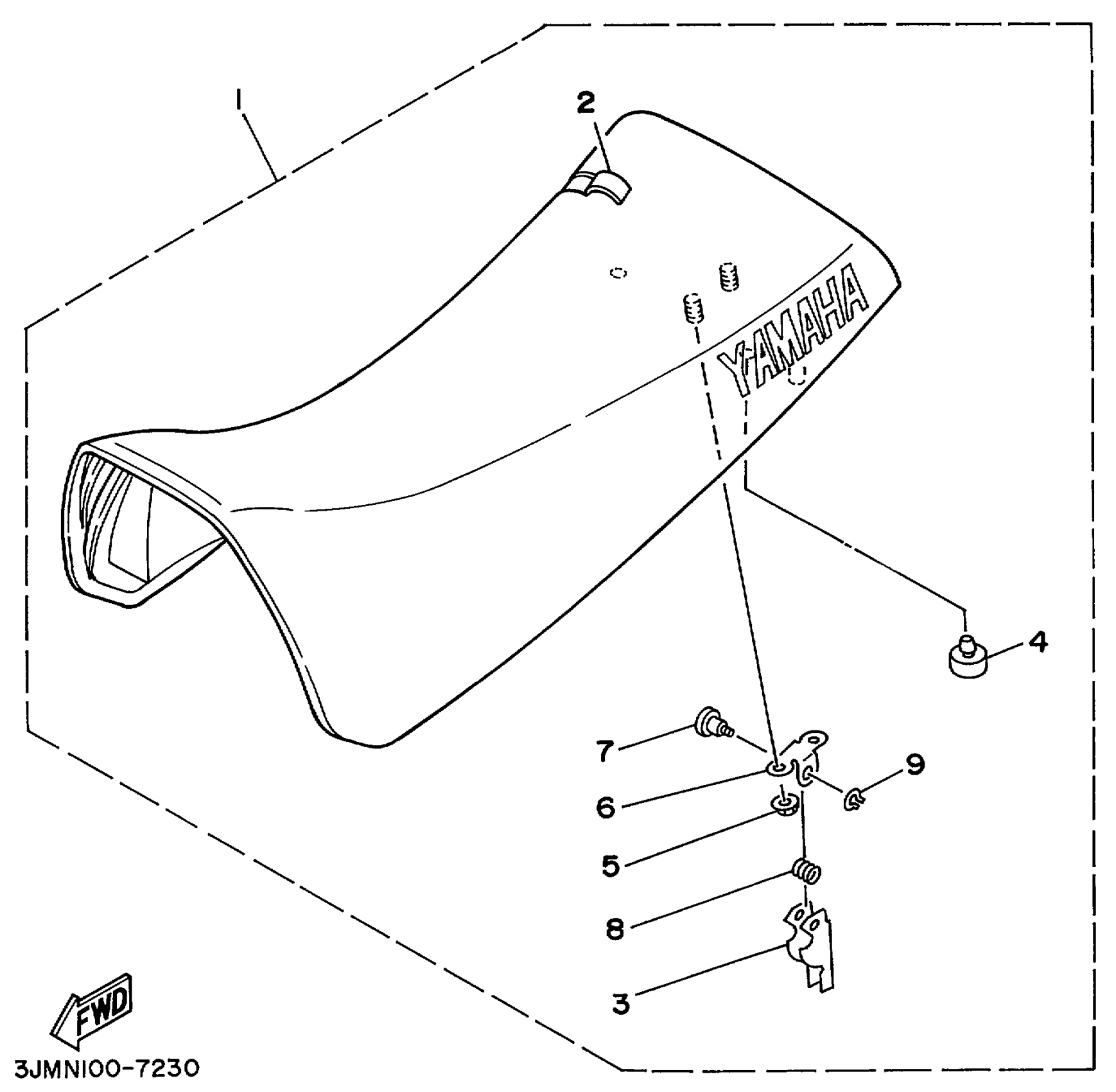 1
2
YAMAHA
4
7
9
6
5
8
3
FWD
3JMN100-7230