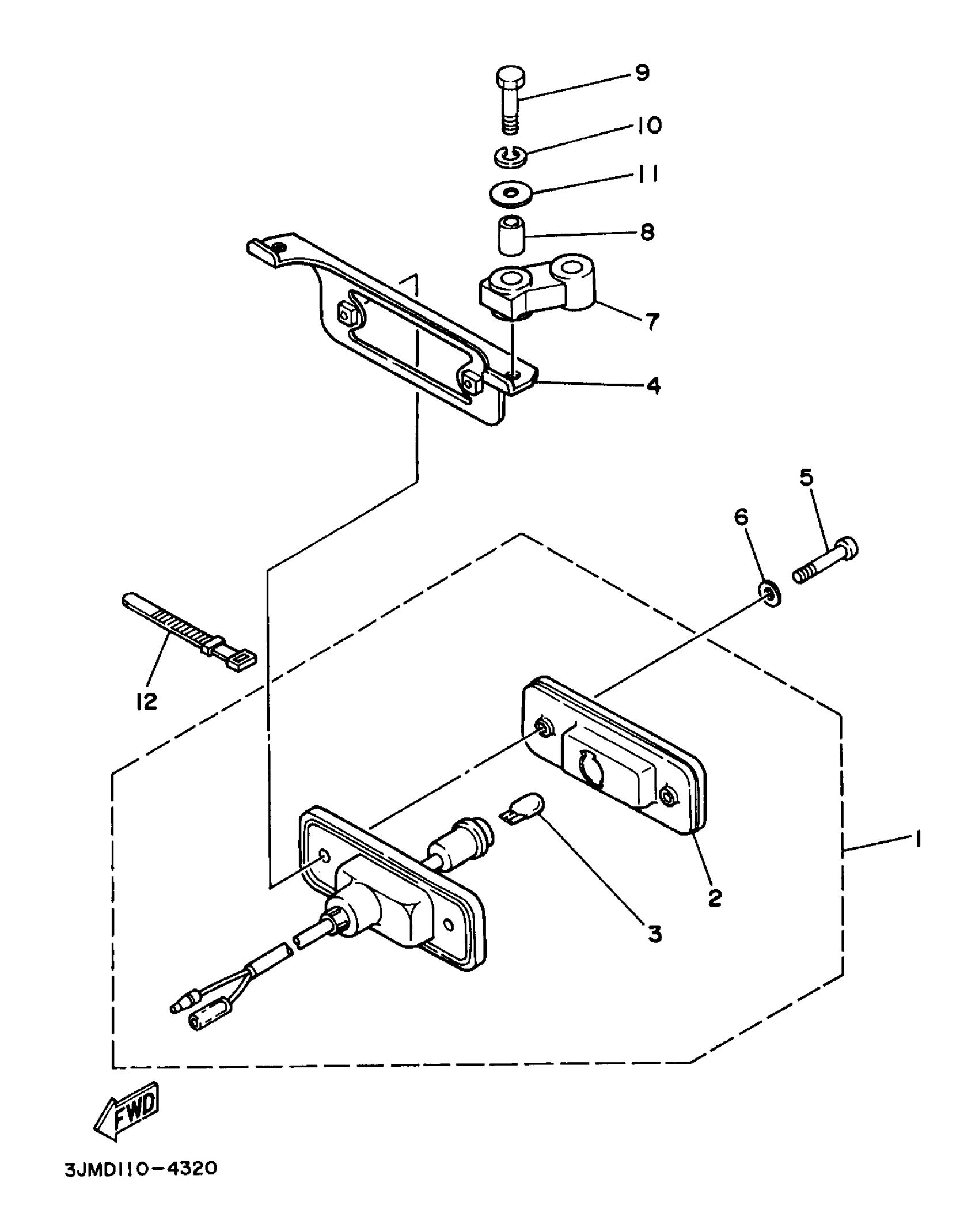 9
10
11
8
7
4
5
6
12
1
2
3
FWD
3JMD110-4320