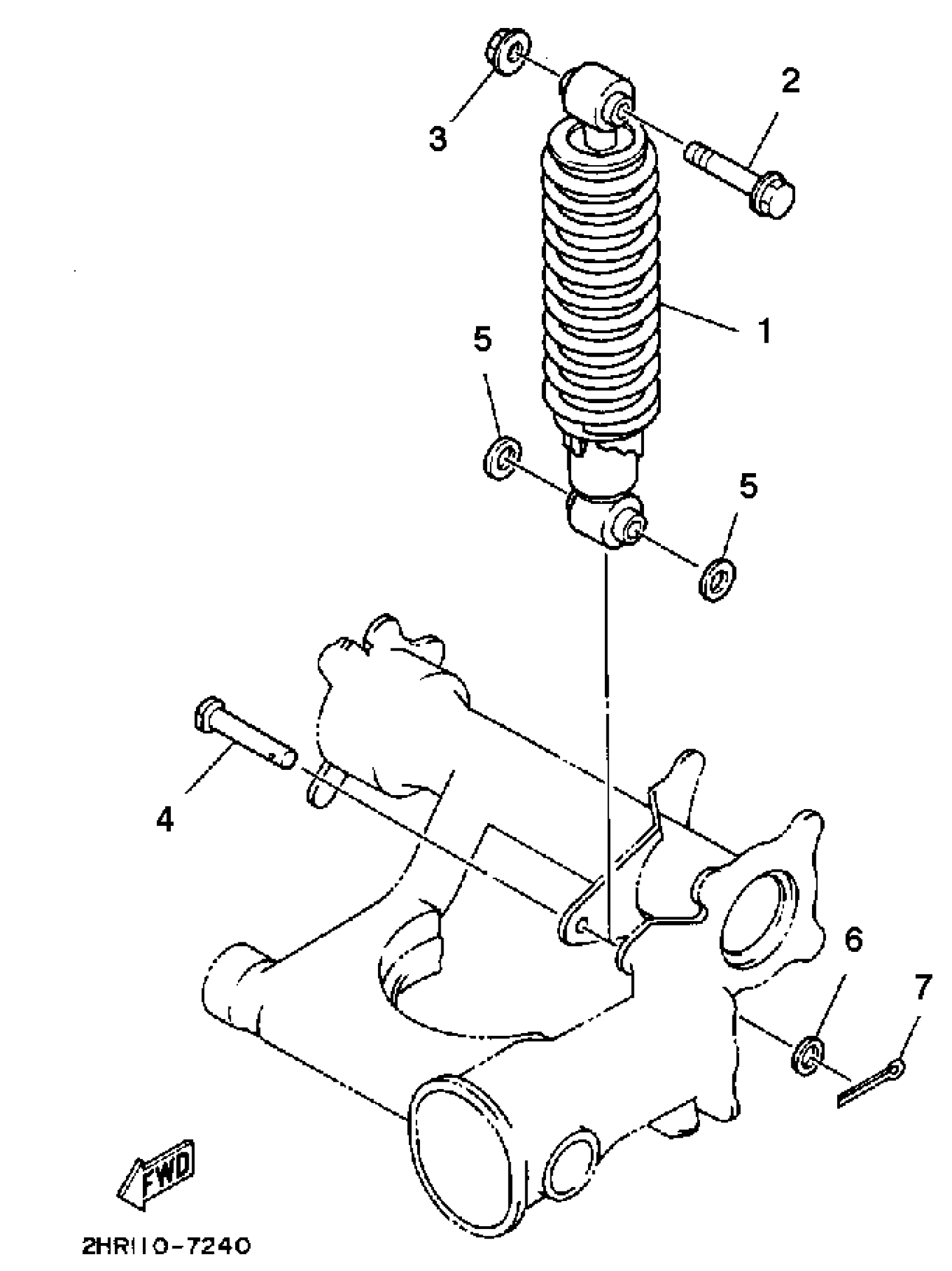 3
2
1
5
5
4
6
7
FWD
2HR110-7240