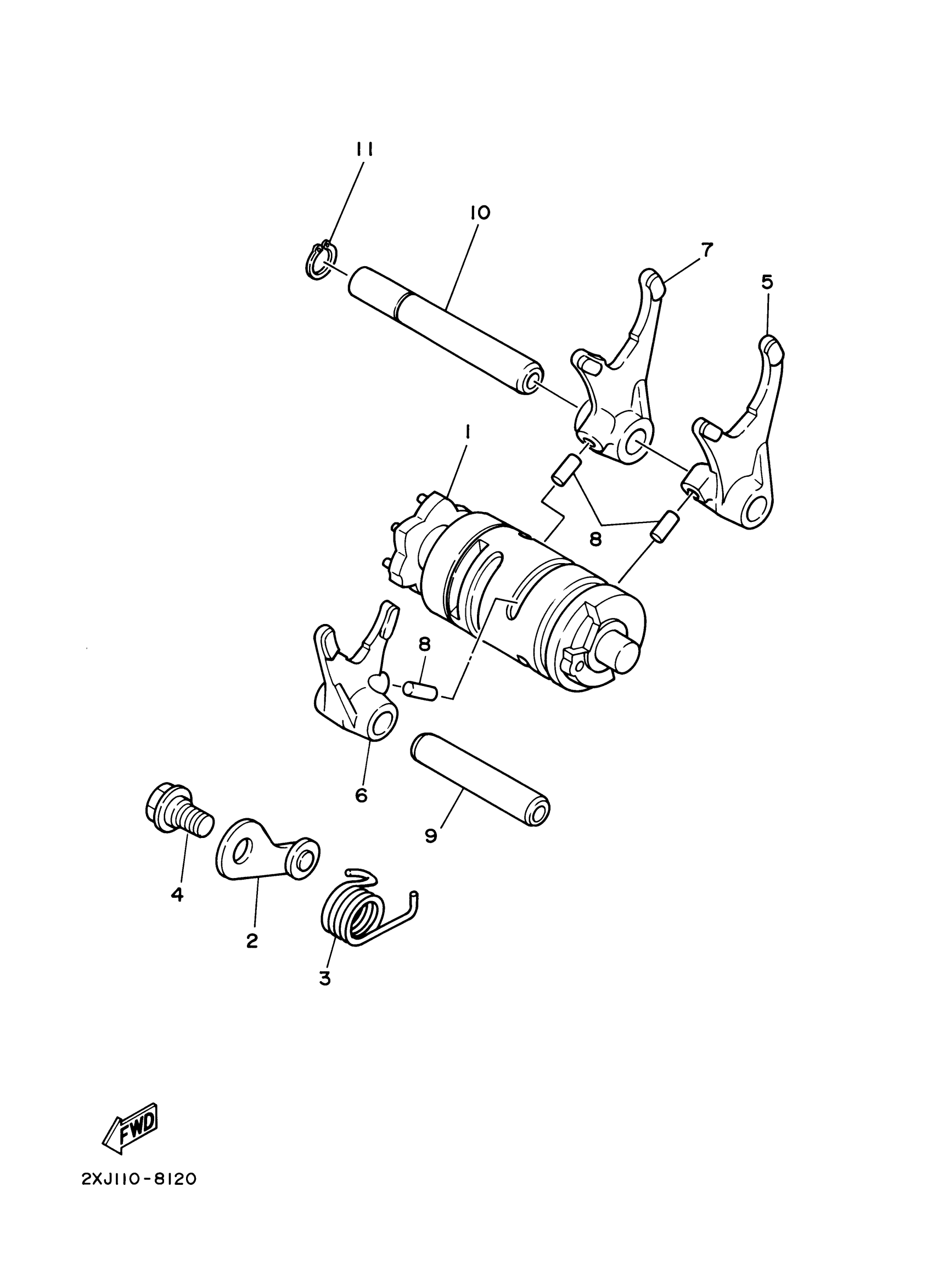 11
10
7
5
1
8
8
6
9
4
2
3
FWD
2XJ110-8120