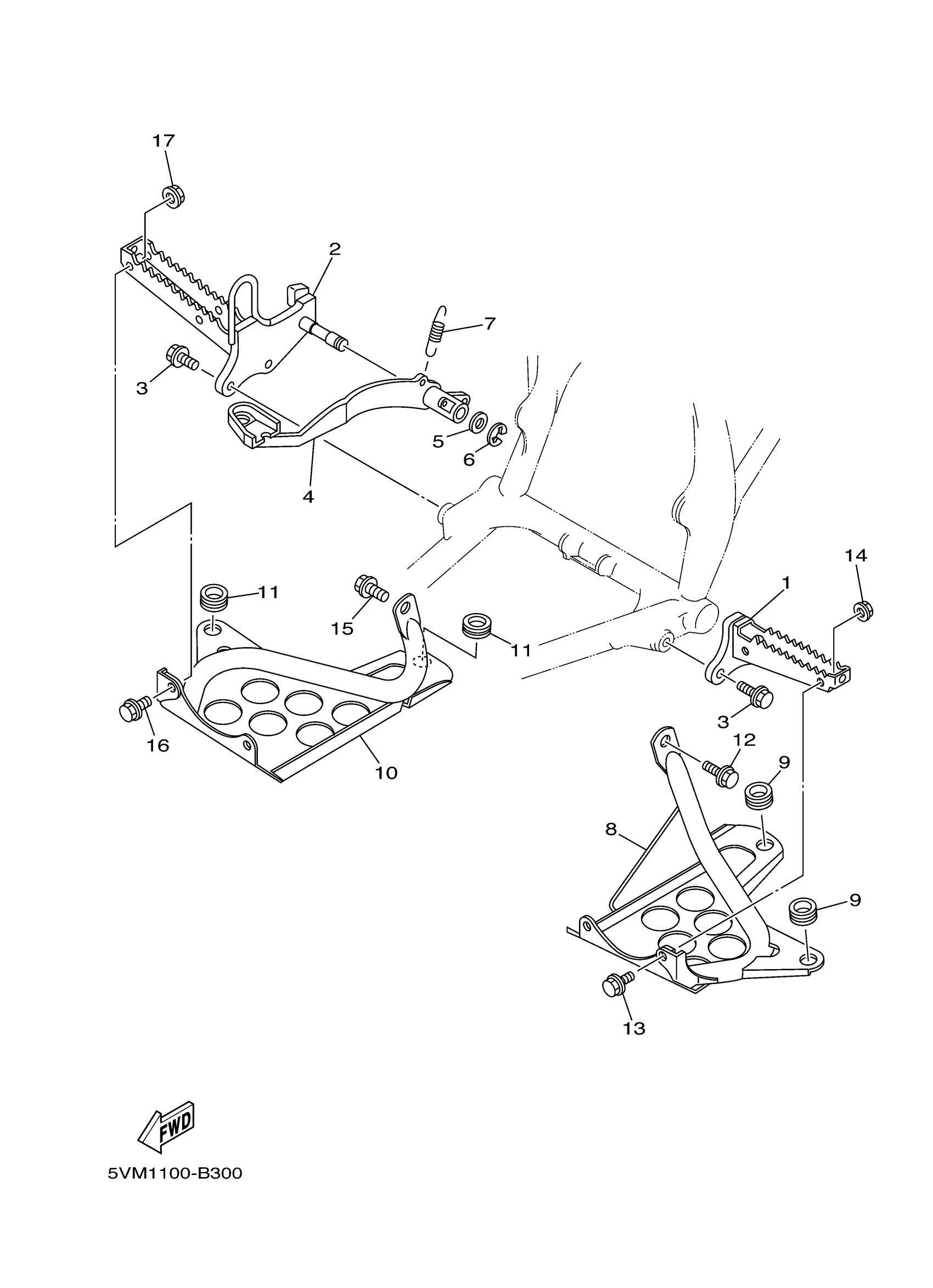 17
2
7
3
5
6
4
14
1
11
15
11
3
16
10
12
9
8
9
13
FWD
5VM1100-B300