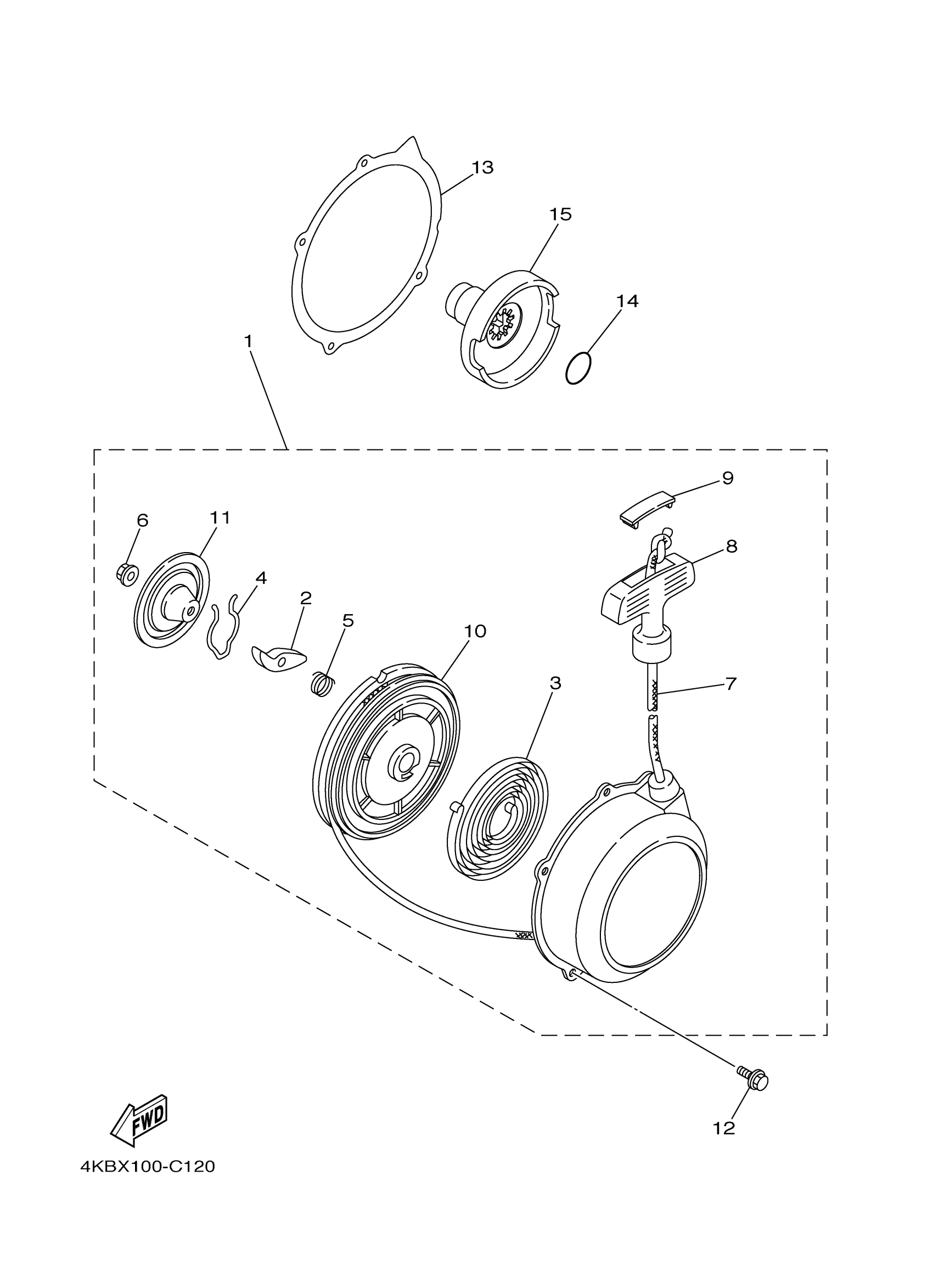 13
15
14
1
9
6
11
8
4
2
5
10
3
7
12
FWD
4KBX100-C120