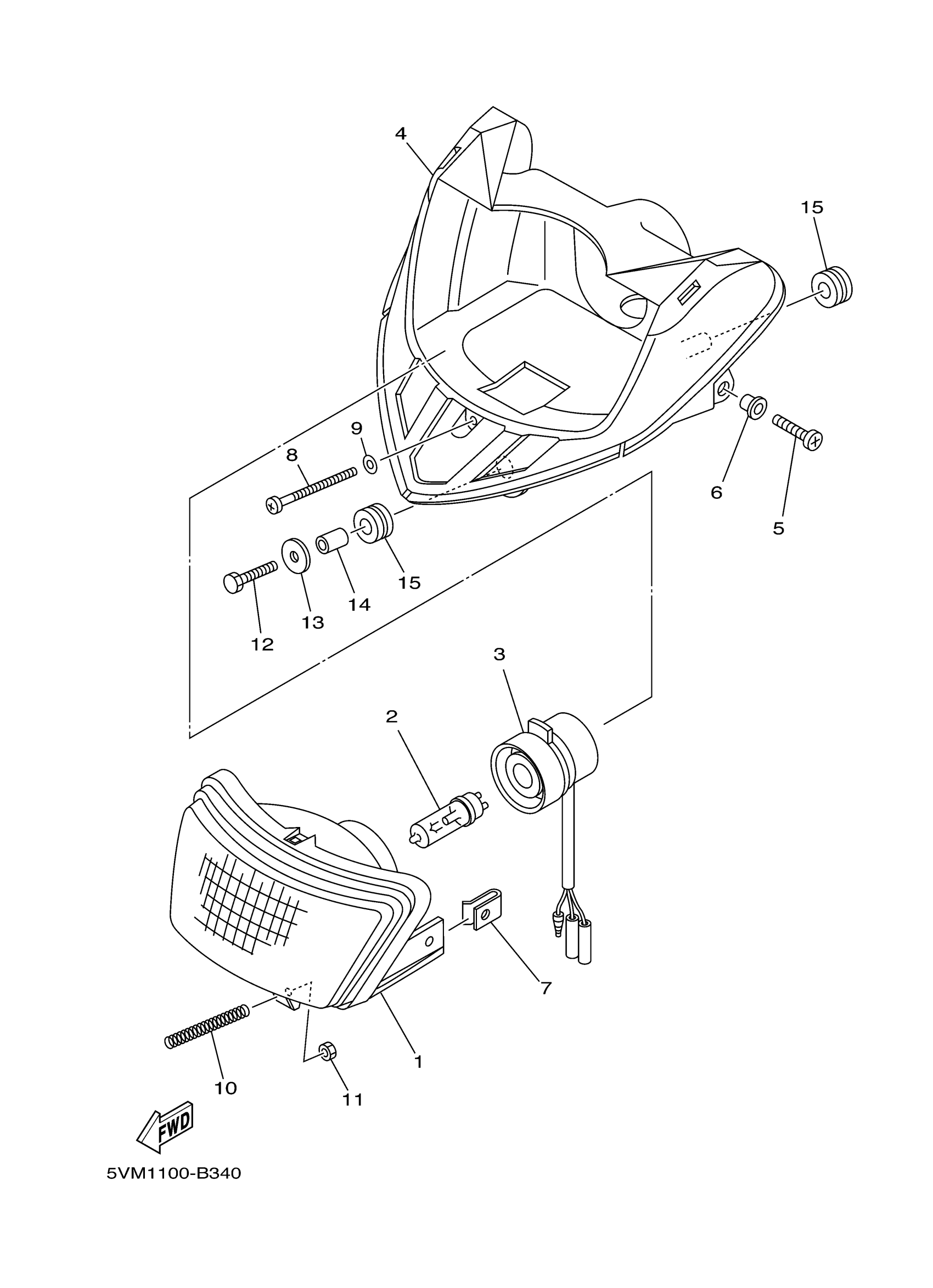 4

15

9

8

6

5

15

14

13

12

3

2

7

1

10

11

FWD

5VM1100-B340