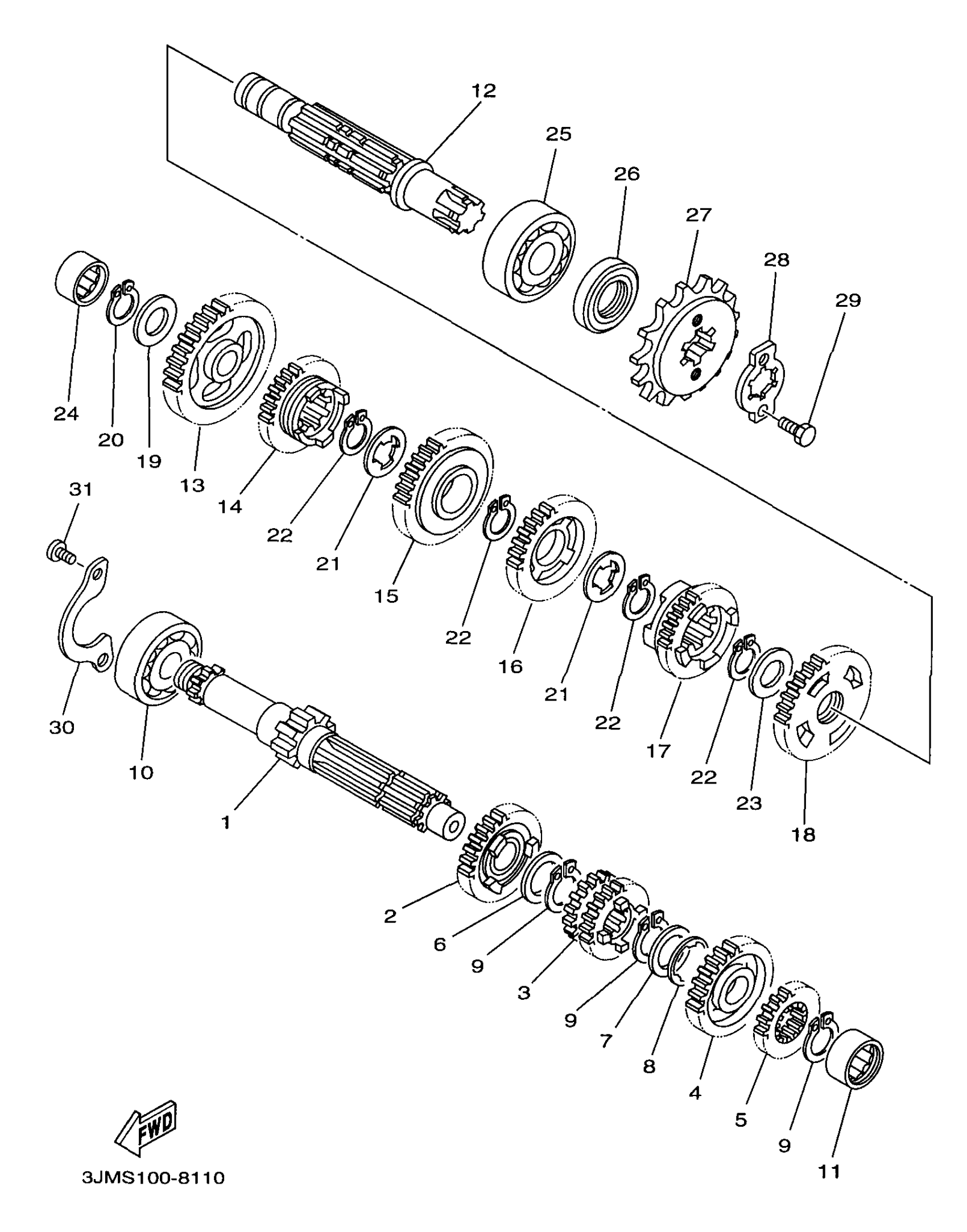 12
25
26
27
28
29
24
20
19
13
14
22
21
15
22
16
21
22
17
22
23
18
31
30
10
1
2
6
9
3
9
7
8
4
5
9
11
FWD
3JMS100-8110