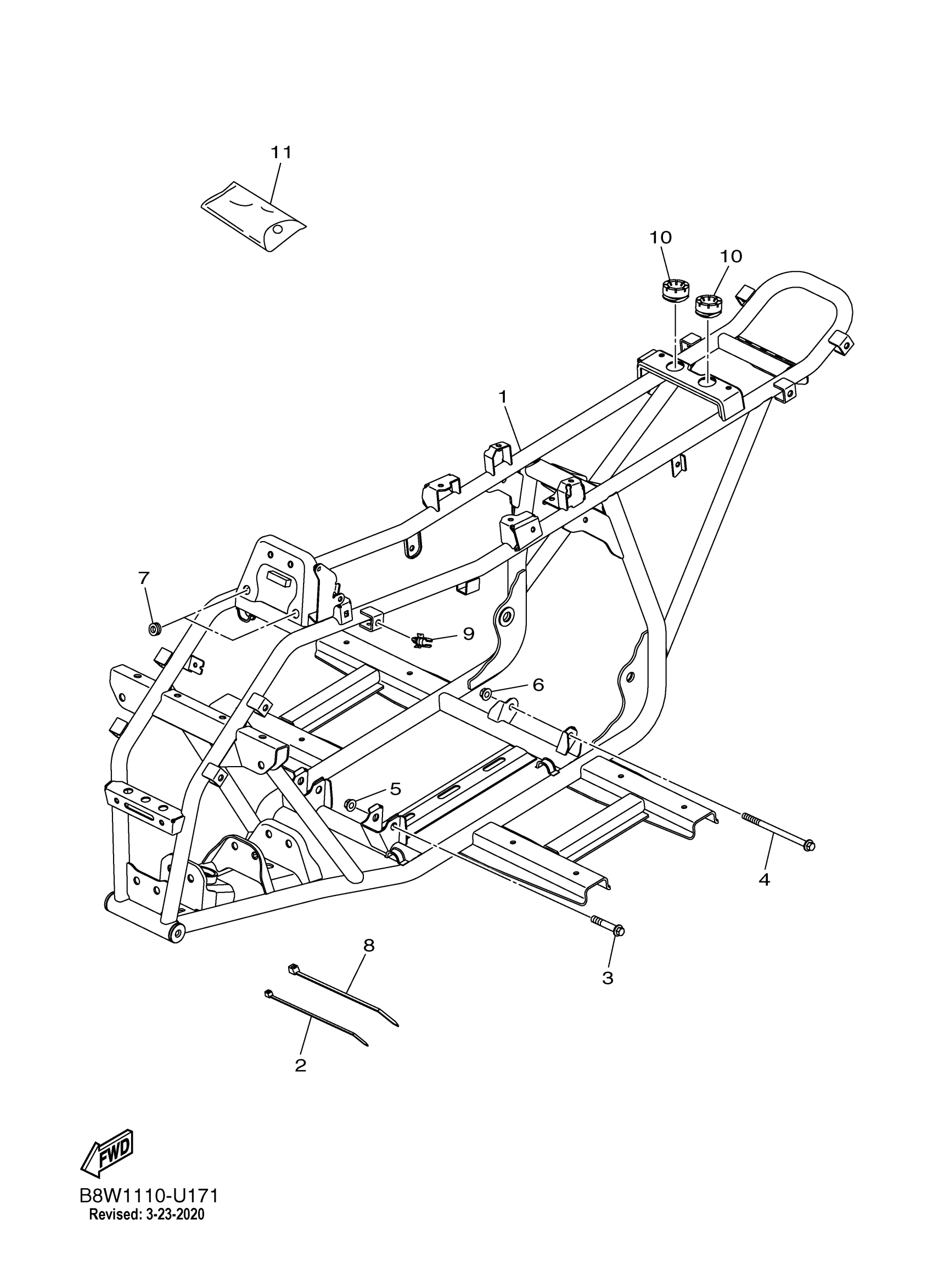 11

10

10

1

7

9

6

5

4

3

8

2

FWD

B8W1110-U171
Revised: 3-23-2020