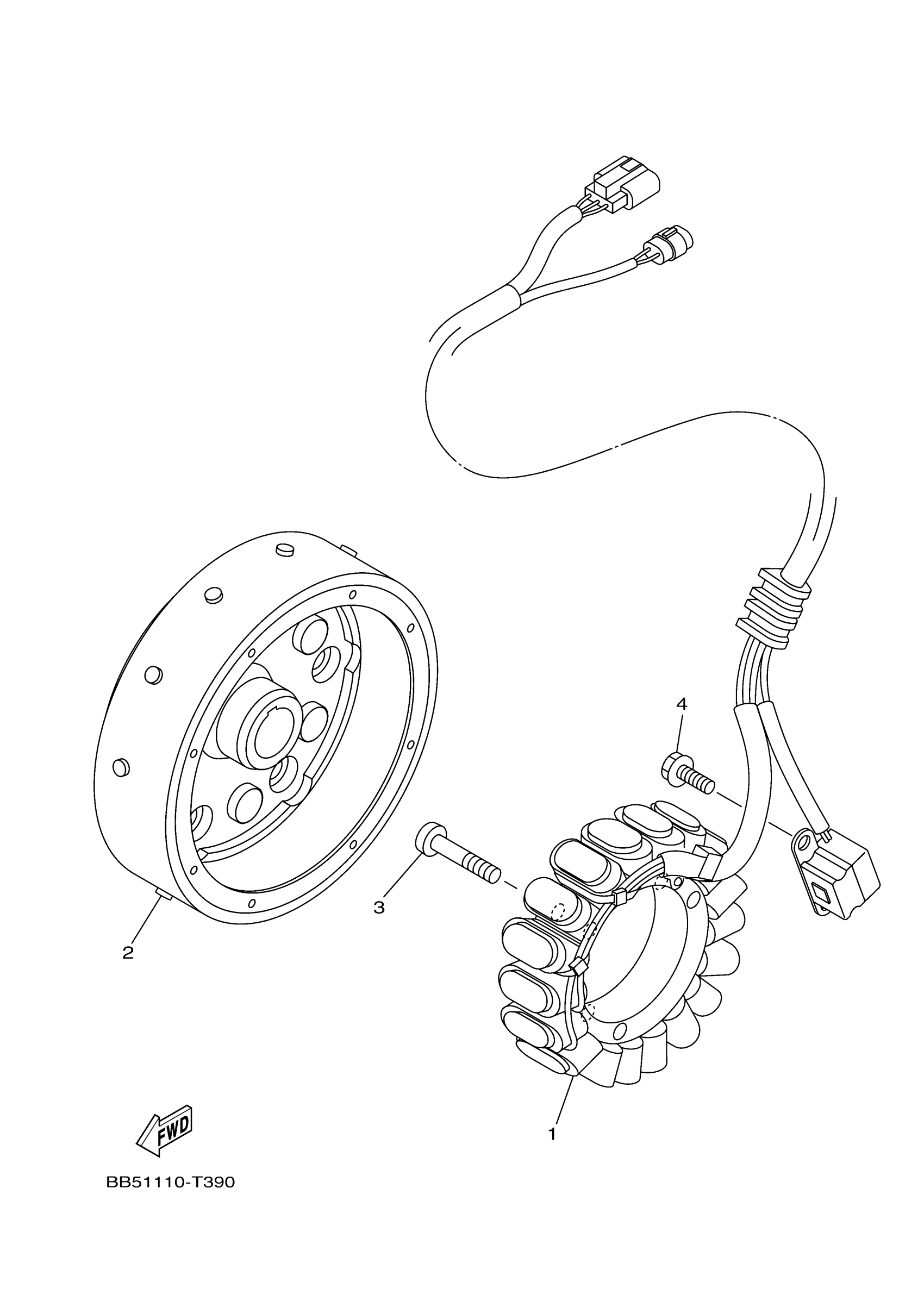 4

3

2

1

FWD

BB51110-T390