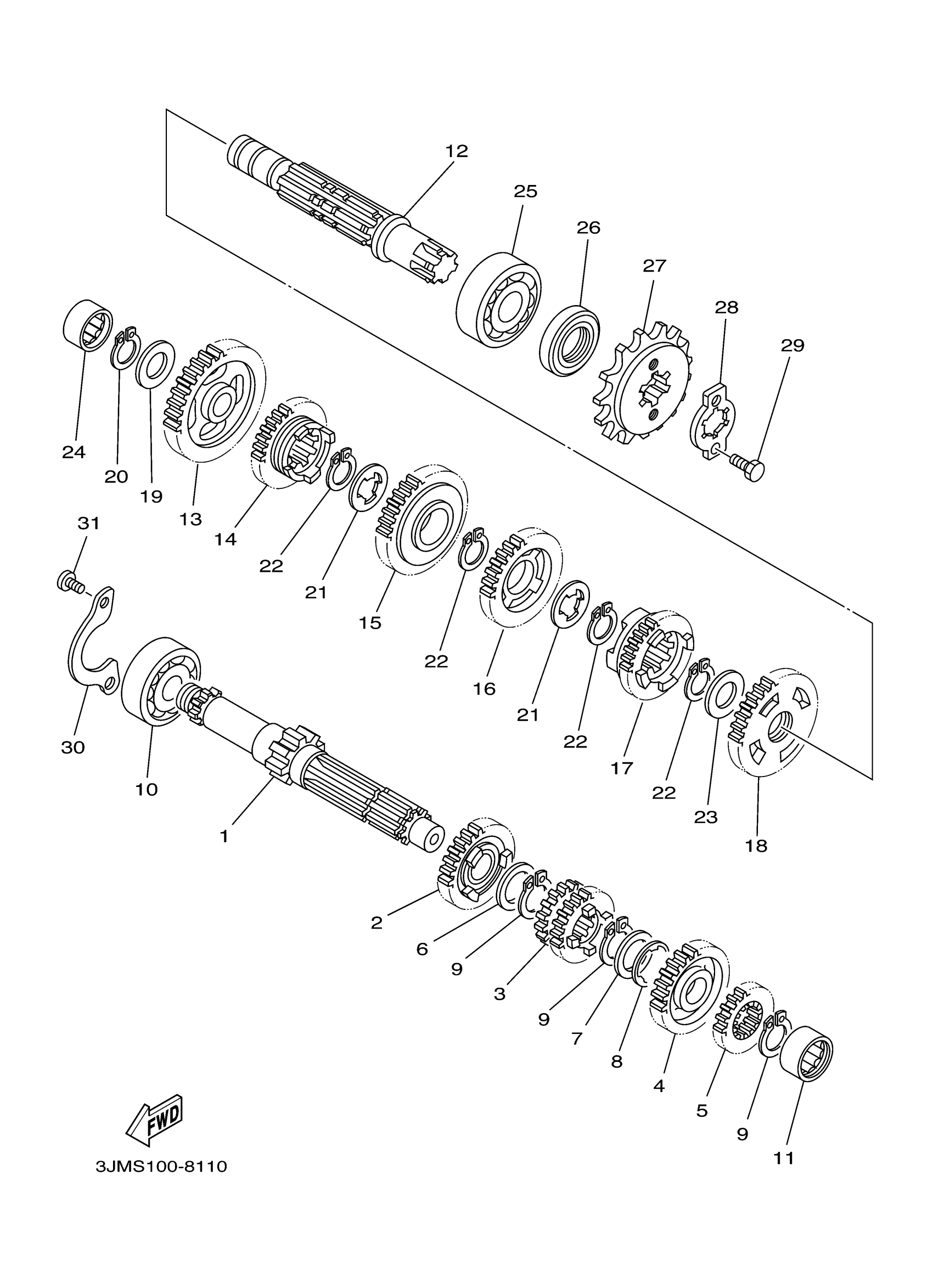 12
25
26
27
28
29
24
20
19
13
14
22
21
15
22
16
21
22
17
22
23
18
31
30
10
1
2
6
9
3
9
7
8
4
5
9
11
FWD
3JMS100-8110