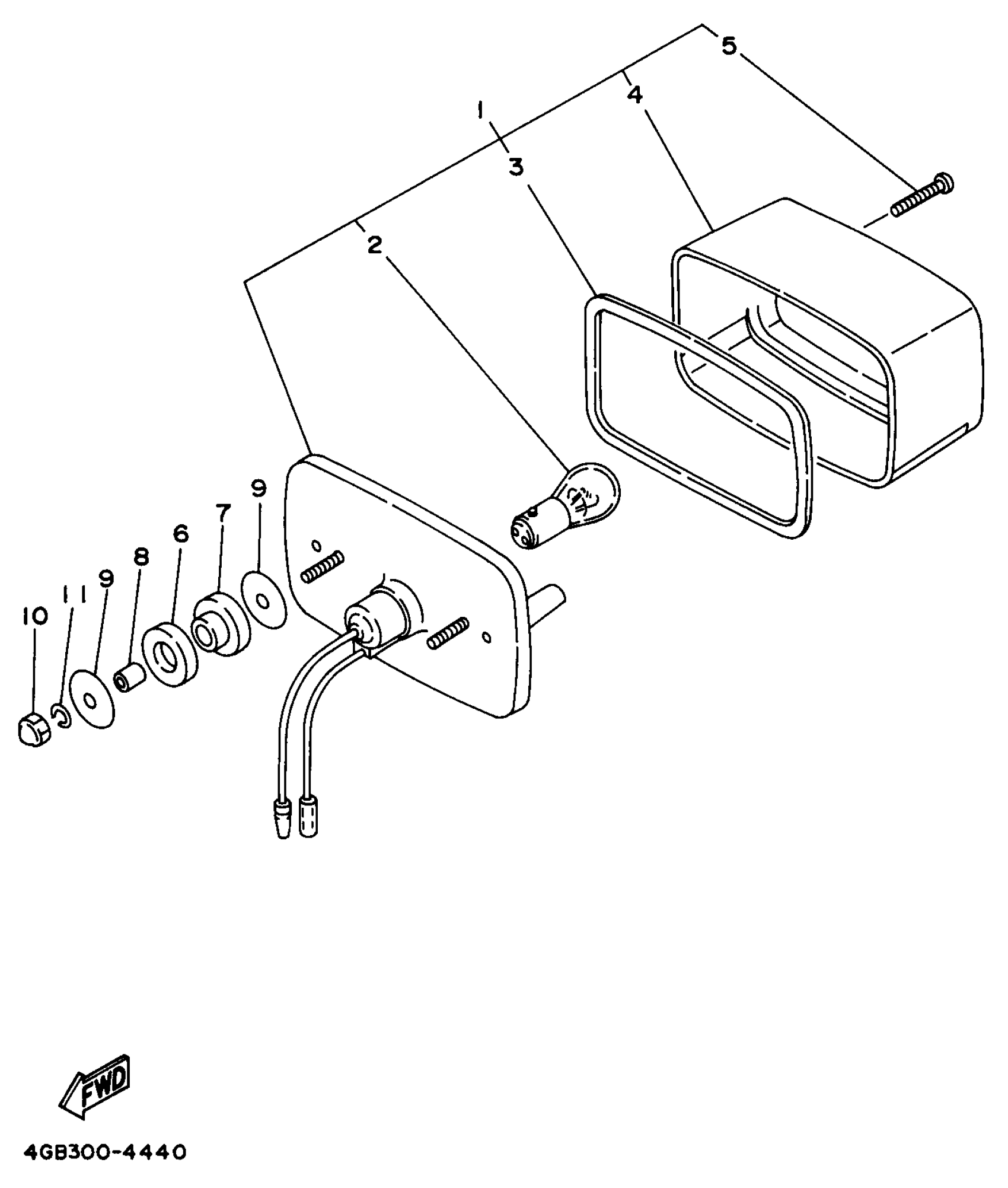 5
4
1
3
2
9
7
6
8
9
11
10
FWD
4GB300-4440