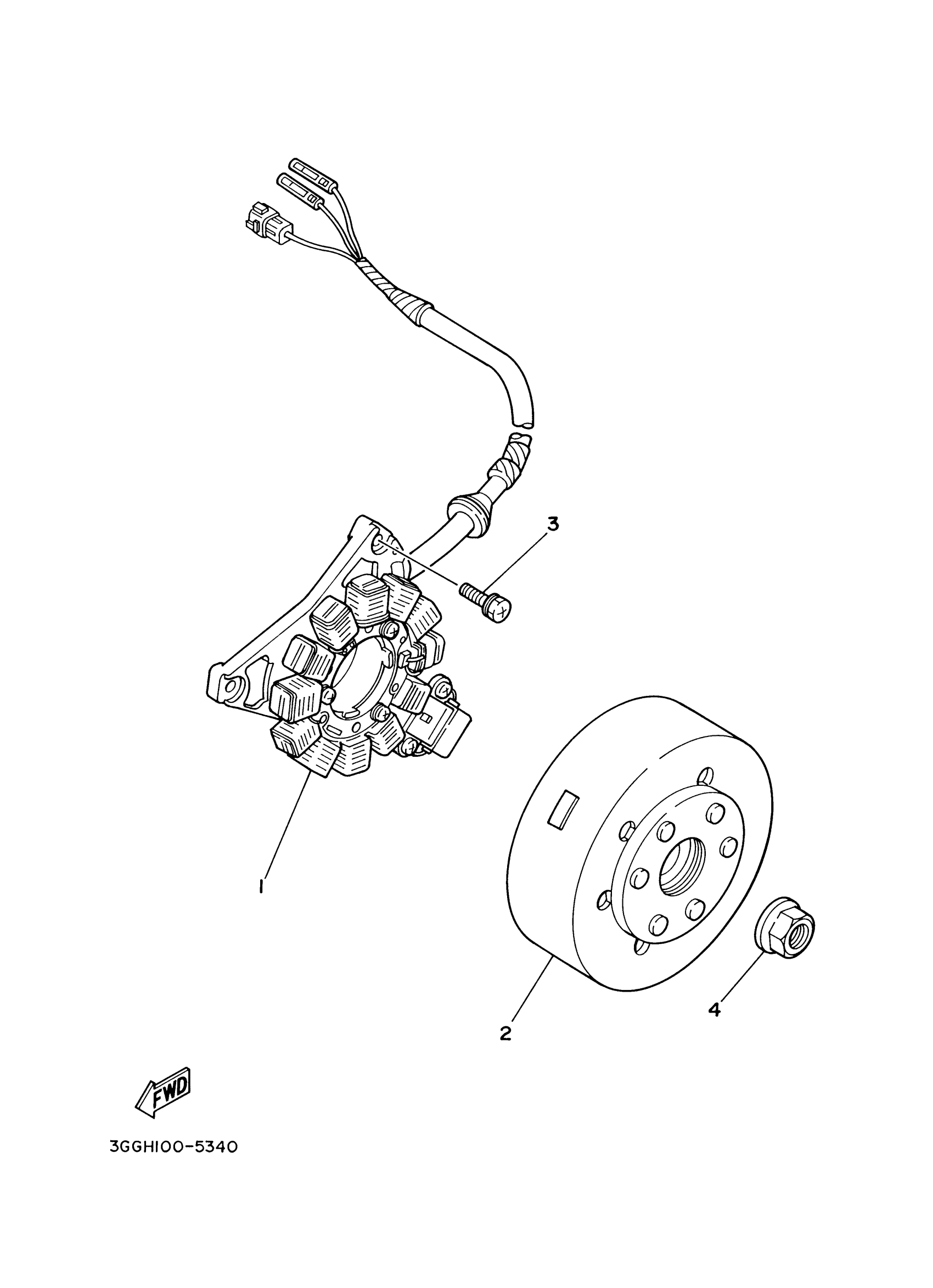 3

1

2

4

FWD

3GGH100-5340