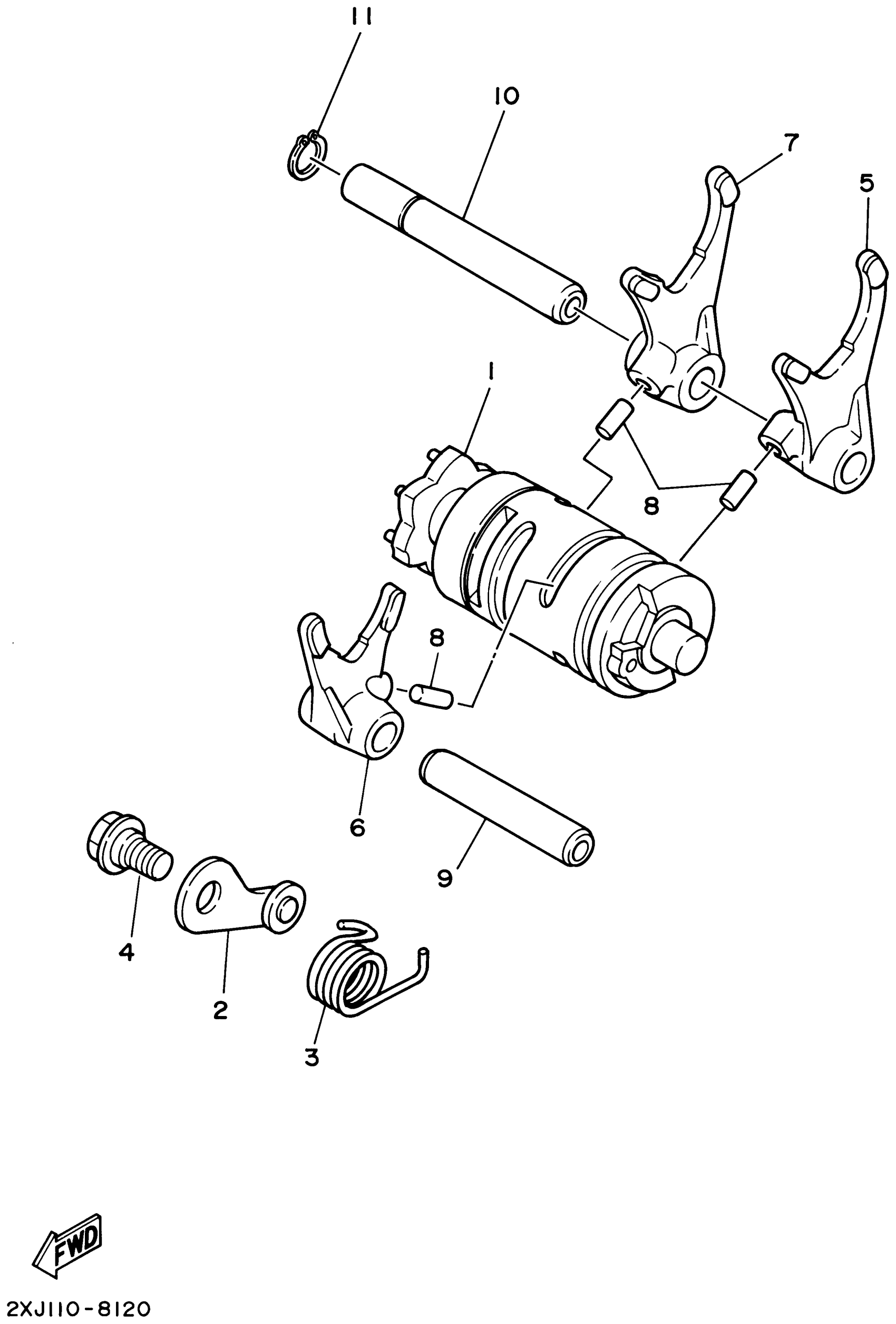 11
10
7
5
1
8
8
6
9
4
2
3
FWD
2XJ110-8120