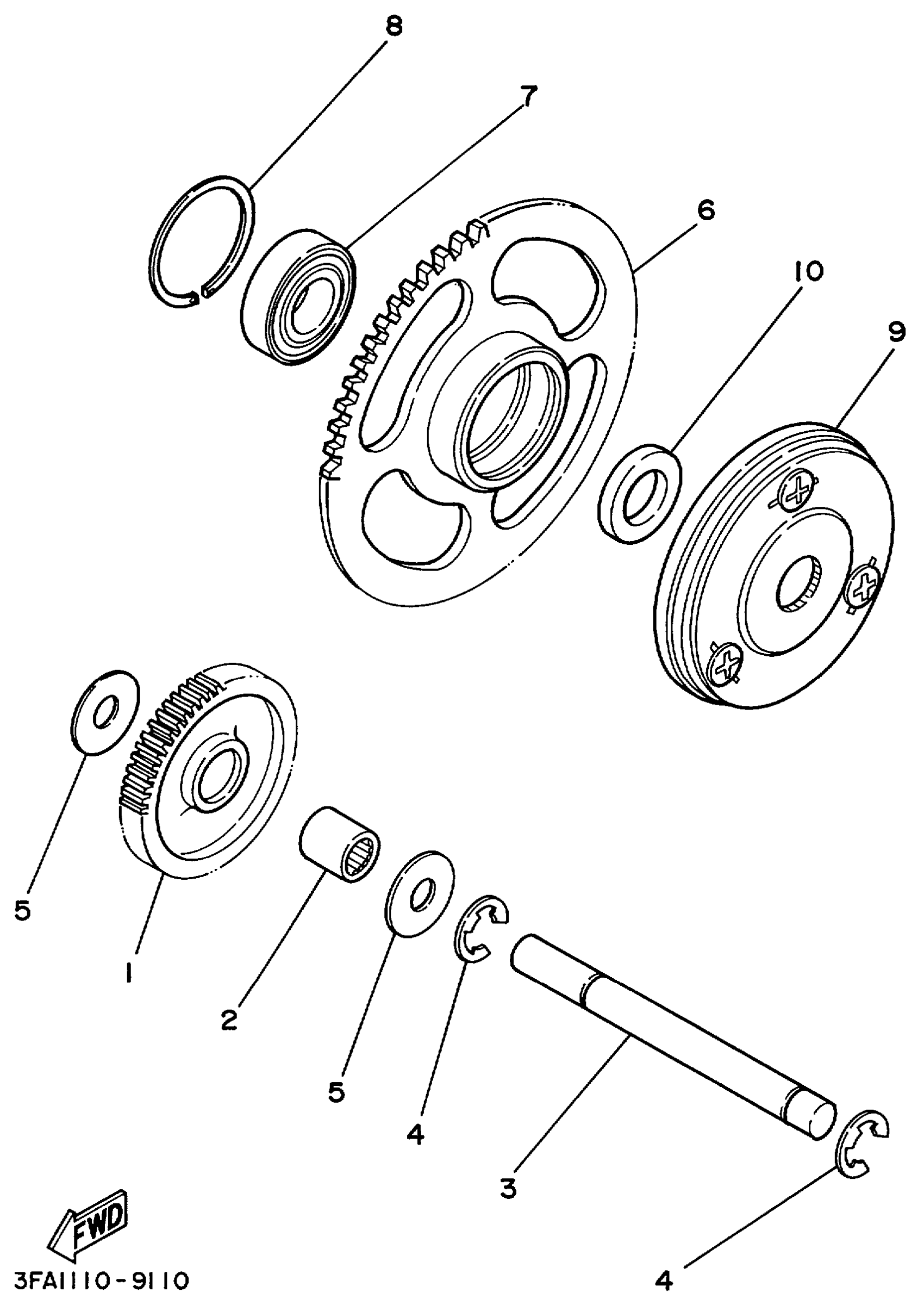 8
7
6
10
9
5
1
2
5
4
3
4
FWD
3FA1110-9110