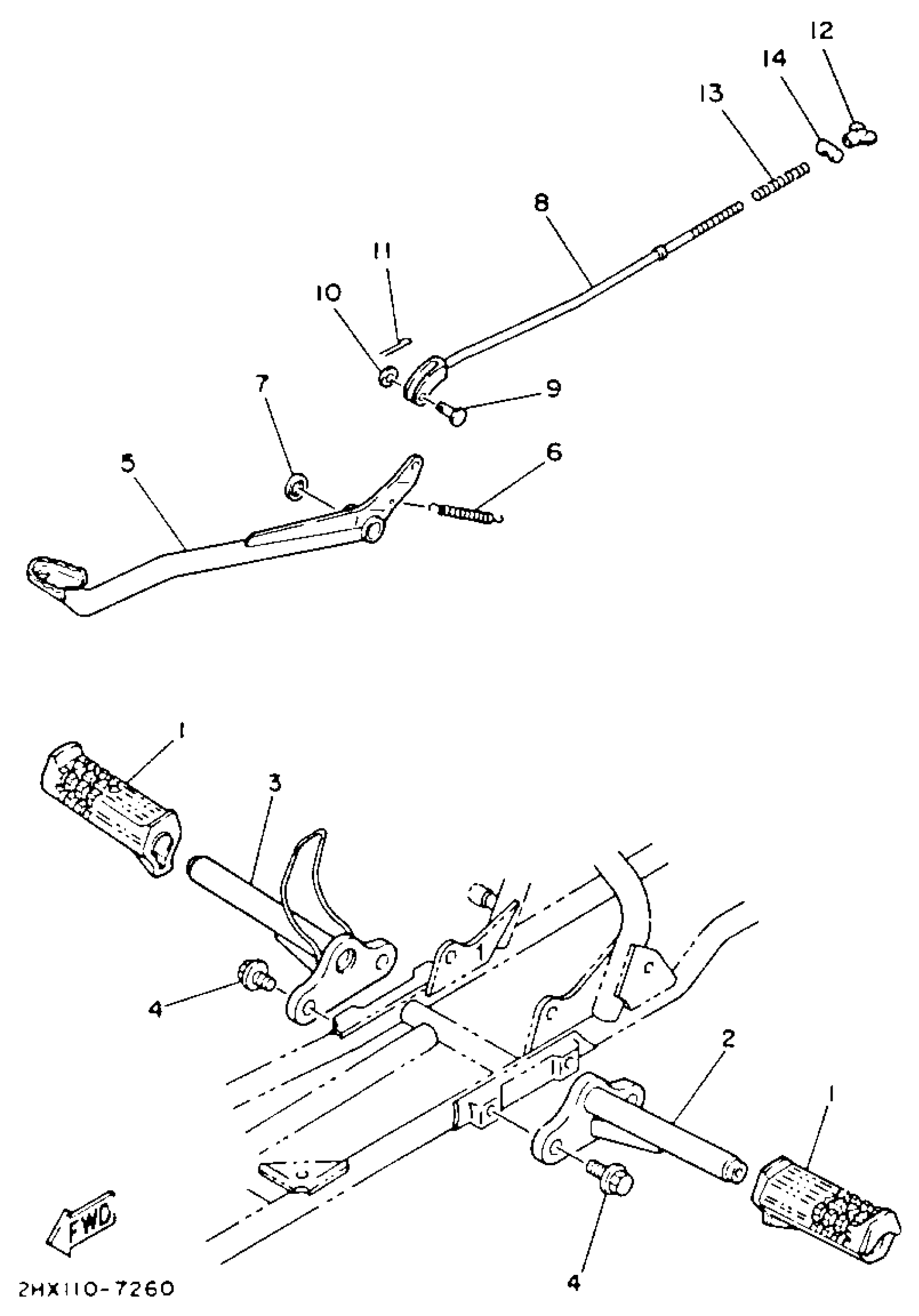 12
14
13
8
11
10
9
7
6
5
1
3
4
2
1
FWD
4
2HX110-7260