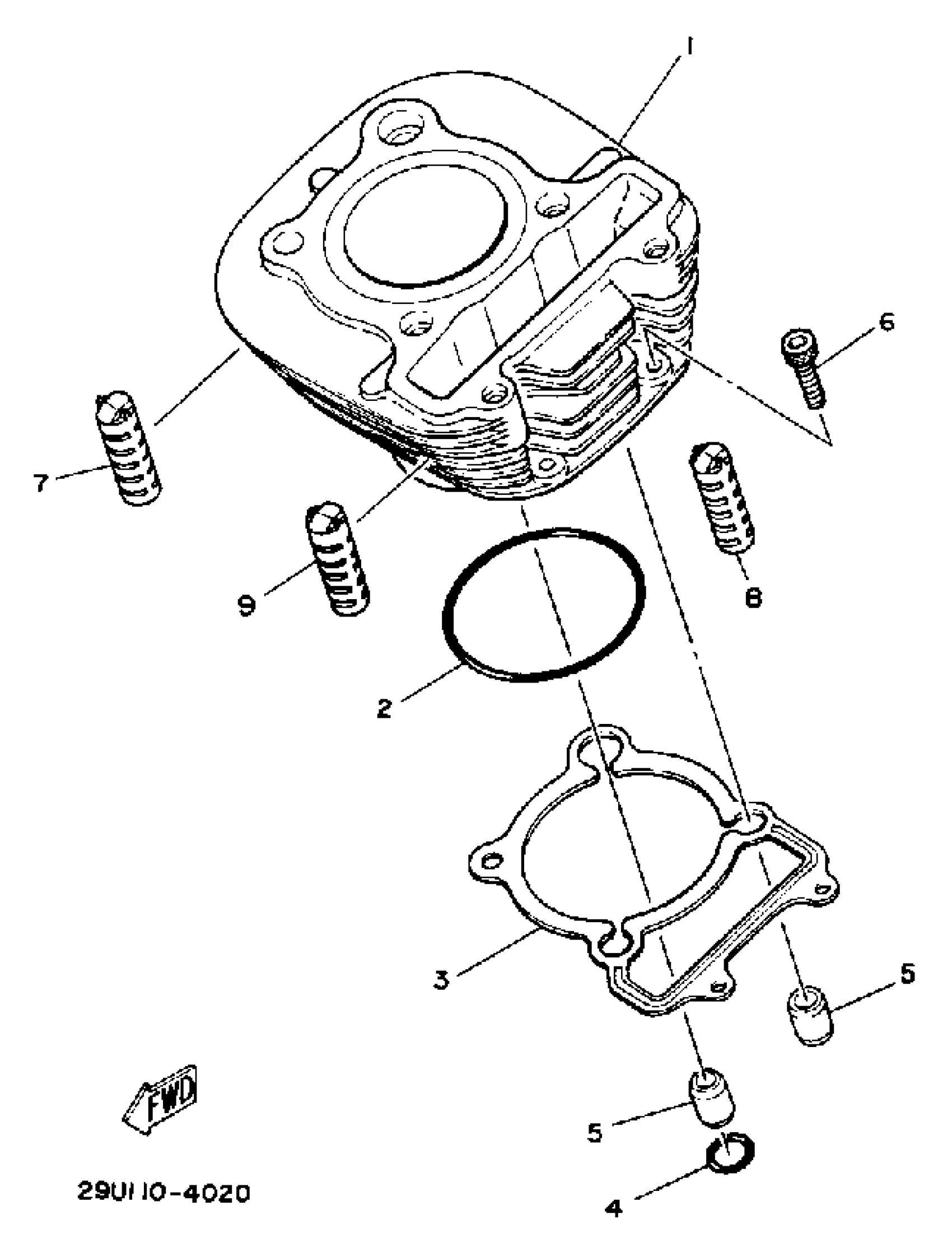 1
6
7
9
8
2
3
5
5
4
FWD
29U110-4020